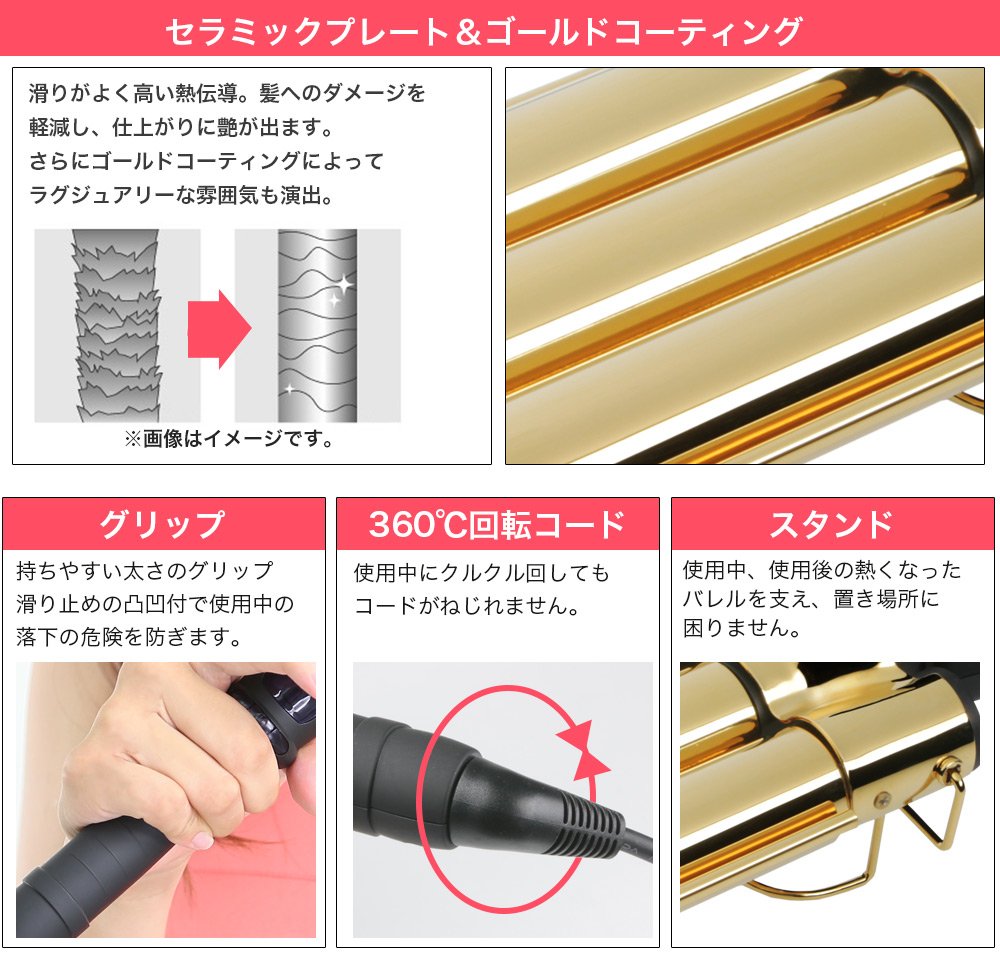 セラミックプレート＆ゴールドコーティング

滑りがよく高い熱伝導。髪へのダメージを軽減し、仕上がりに艶が出ます。
さらにゴールドコーティングによってラグジュアリーな雰囲気も演出。

※画像はイメージです。

グリップ

持ちやすい太さのグリップ
滑り止めの凸凹付で使用中の落下の危険を防ぎます。

360℃回転コード

使用中にクルクル回してもコードがねじれません。

スタンド

使用中、使用後の熱くなったバレルを支え、置き場所に困りません。