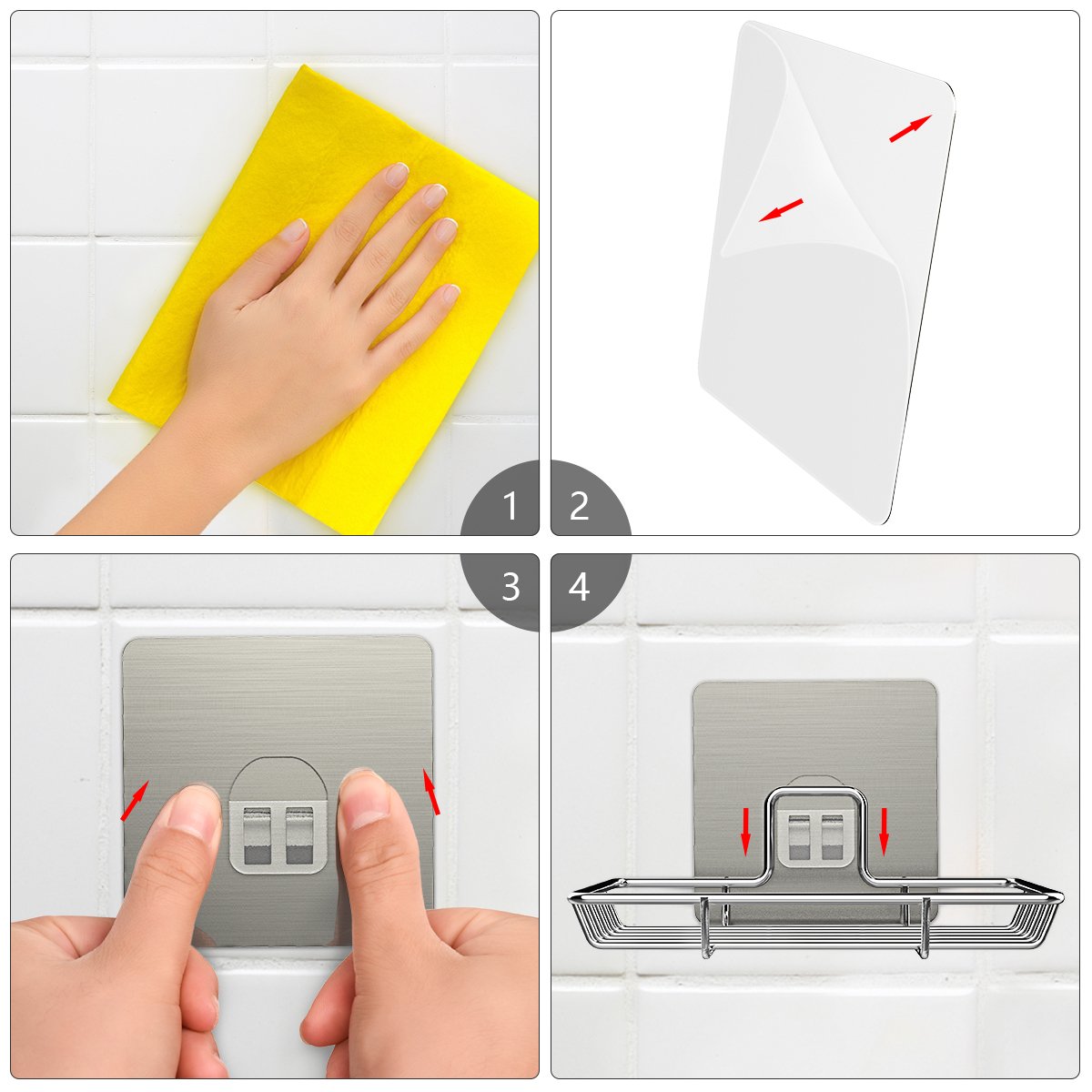 1
2
3
4