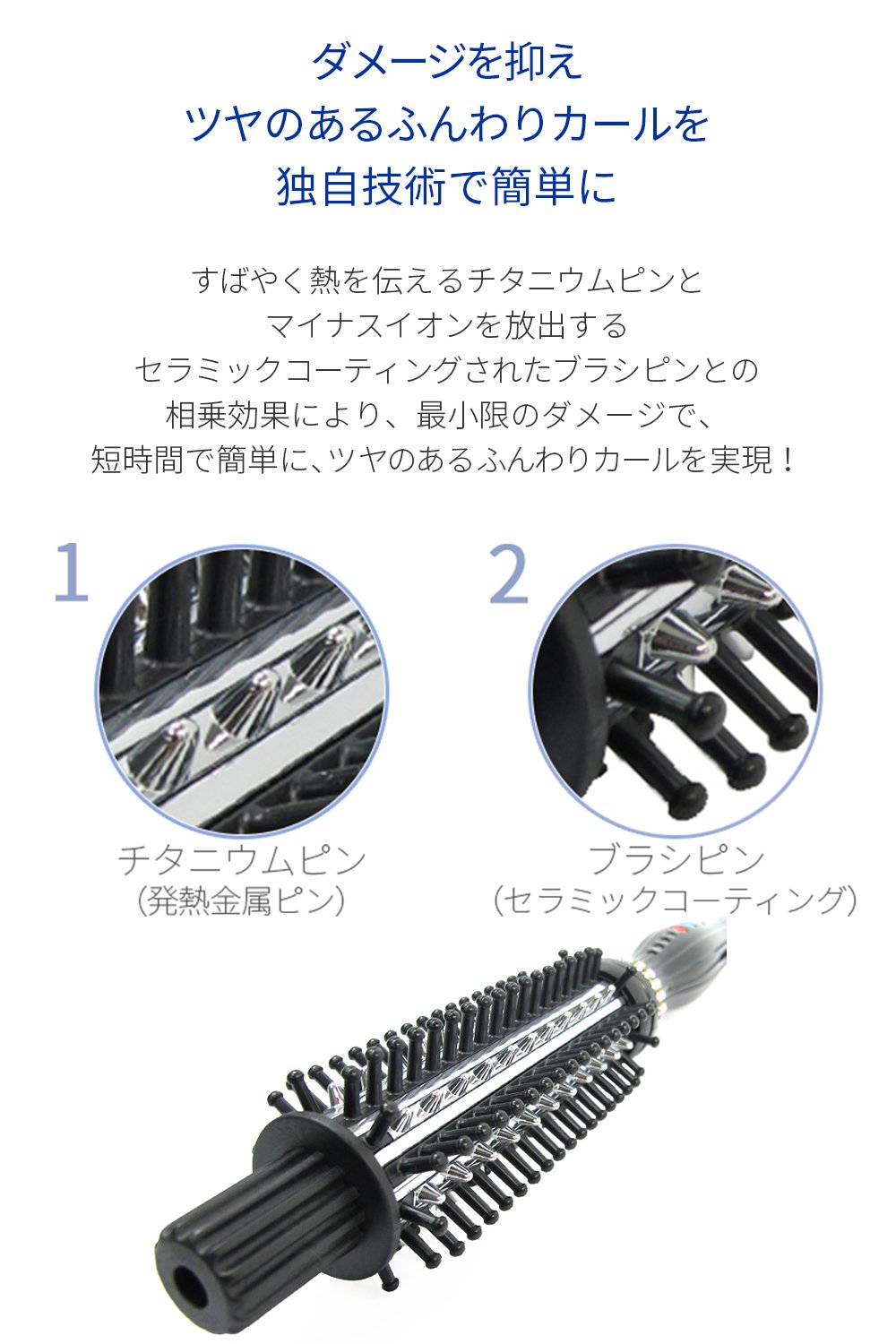 ダメージを抑え
ツヤのあるふんわりカールを
独自技術で簡単に

すばやく熱を伝えるチタニウムピンと
マイナスイオンを放出する
セラミックコーティングされたブラシピンとの
相乗効果により、最小限のダメージで、
短時間で簡単に、ツヤのあるふんわりカールを実現！

1

チタニウムピン
(発熱金属ピン)

2

ブラシピン
(セラミックコーティング)