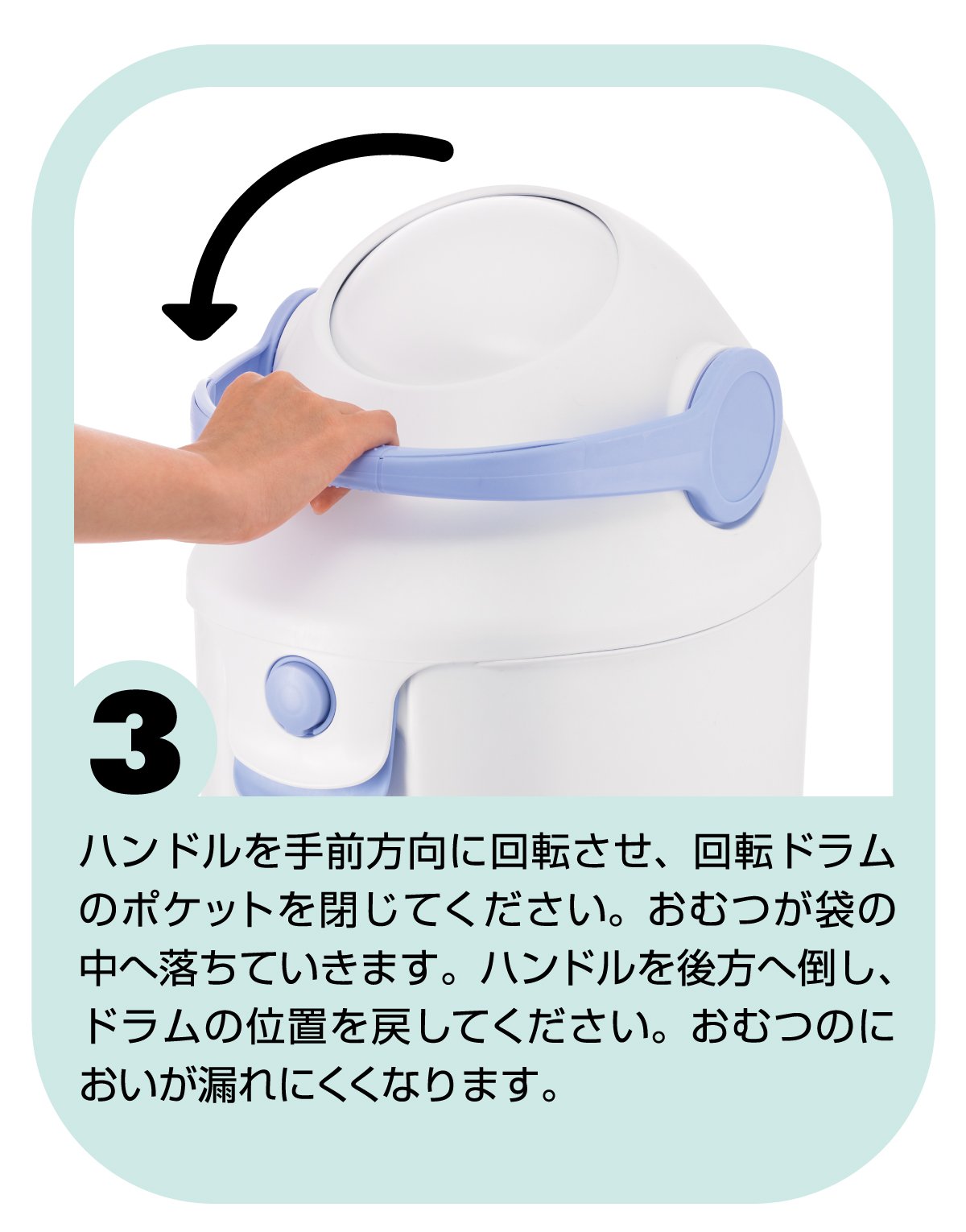 3

ハンドルを手前方向に回転させ、回転ドラムのポケットを閉じてください。おむつが袋の中へ落ちていきます。ハンドルを後方へ倒し、ドラムの位置を戻してください。おむつのにおいが漏れにくくなります。