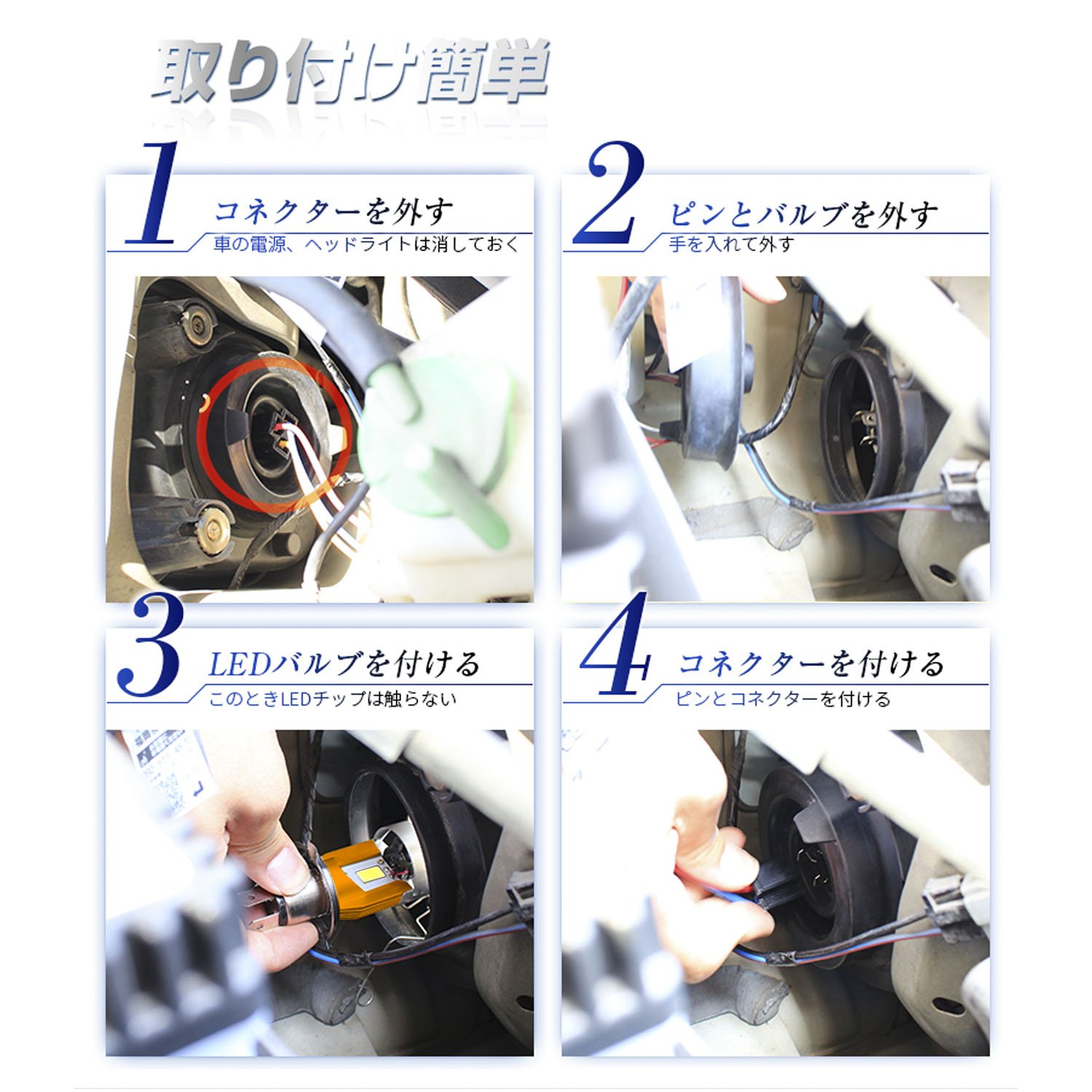 取り付け簡単

1
コネクターを外す
車の電源、ヘッドライトは消しておく

2
ピンとバルブを外す
手を入れて外す

3
LEDバルブを付ける
このときLEDチップは触らない

4
コネクターを付ける
ピンとコネクターを付ける