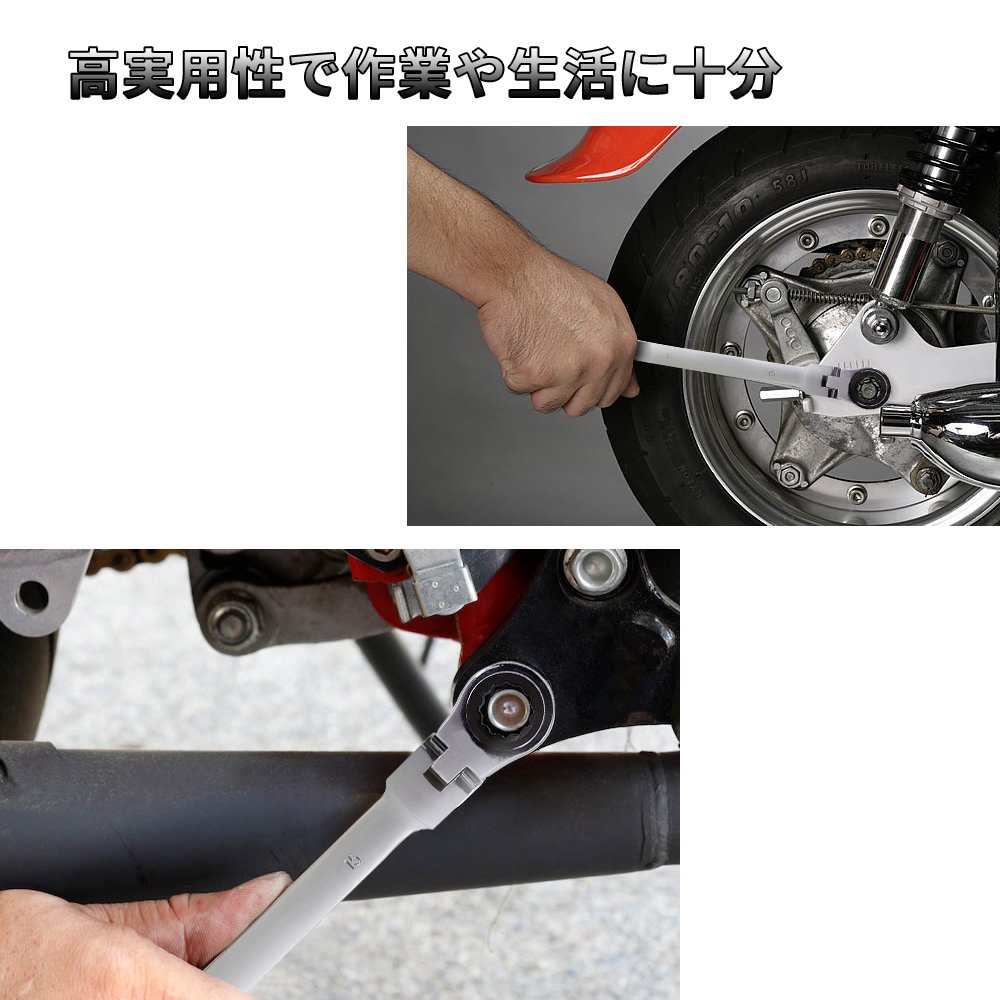 高実用性で作業や生活に十分