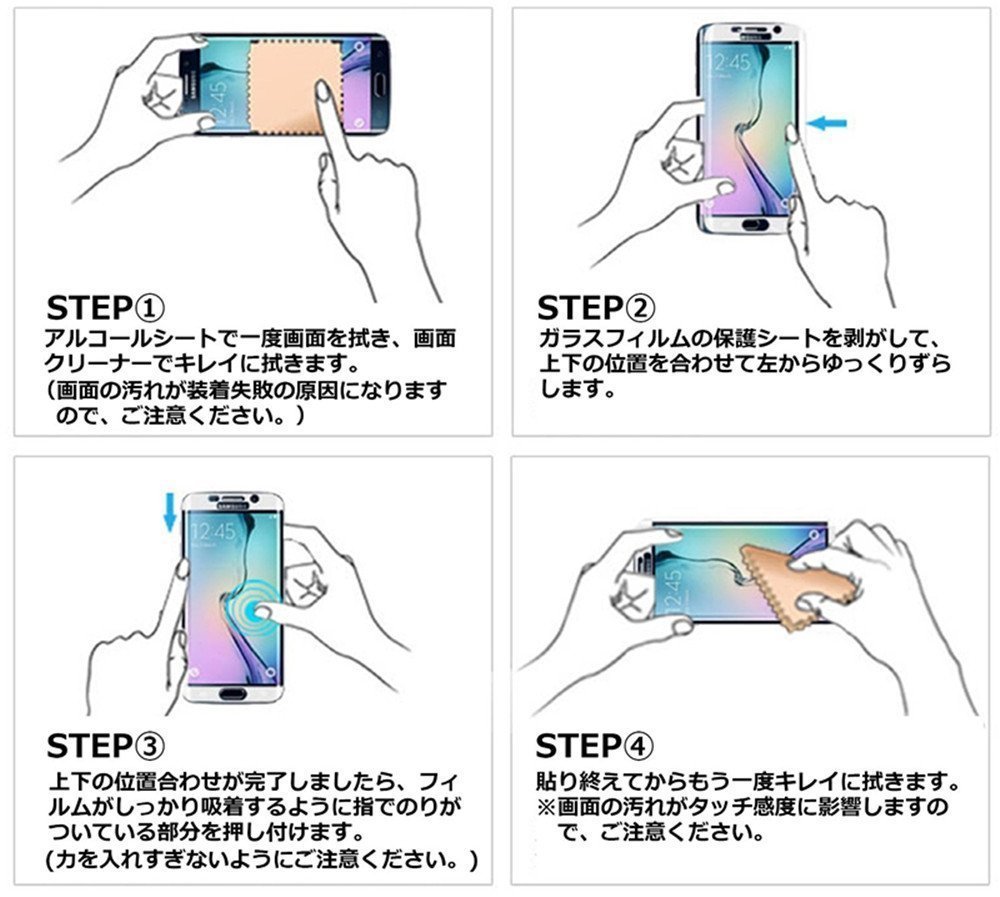 12:45

STEP①
アルコールシートで一度画面を拭き、画面クリーナーでキレイに拭きます。
（画面の汚れが装着失敗の原因になりますので、ご注意ください。）

12:45

STEP②
ガラスフィルムの保護シートを剥がして、上下の位置を合わせて左からゆっくりずらします。

SAMSUNG
12:45

STEP③
上下の位置合わせが完了しましたら、フィルムがしっかり吸着するように指でのりがついている部分を押し付けます。
(力を入れすぎないようにご注意ください。）

12:45

STEP④
貼り終えてからもう一度キレイに拭きます。
※画面の汚れがタッチ感度に影響しますので、ご注意ください。