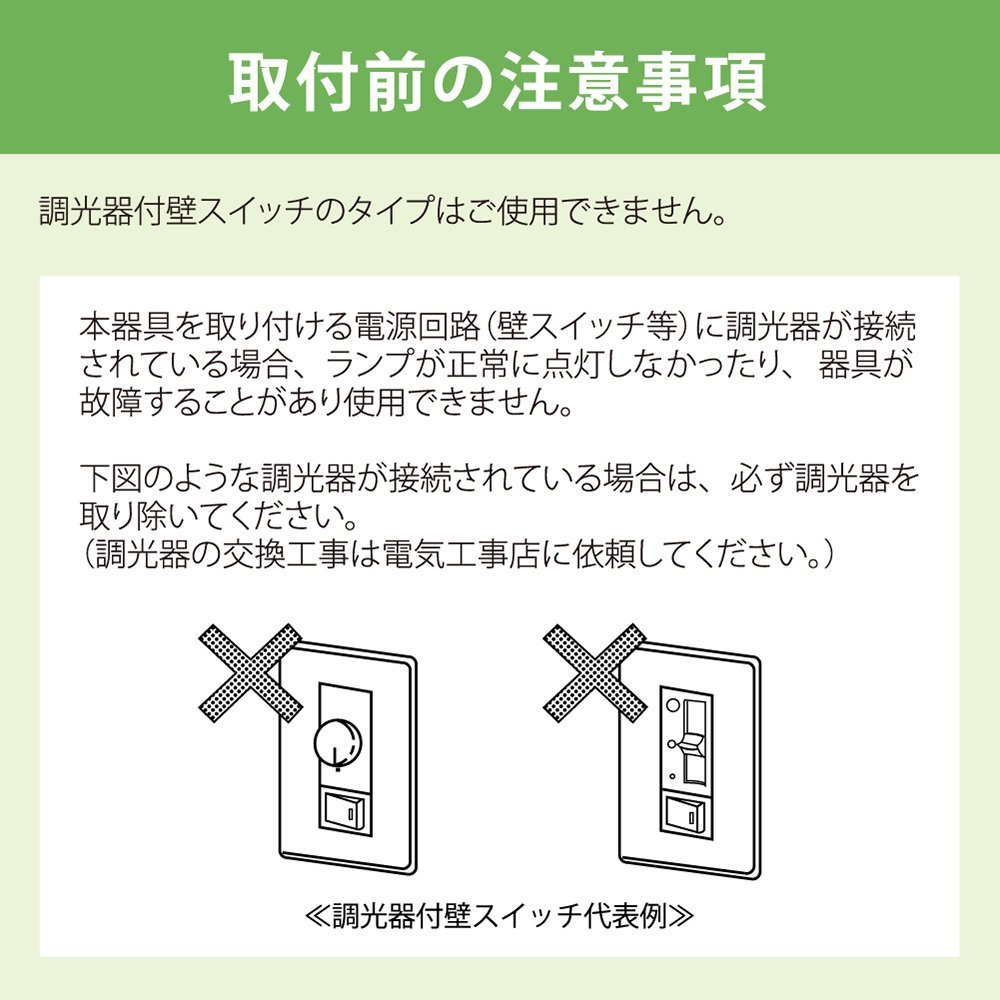 取付前の注意事項

調光器付壁スイッチのタイプはご使用できません。

本器具を取り付ける電源回路（壁スイッチ等）に調光器が接続されている場合、ランプが正常に点灯しなかったり、器具が故障することがあり使用できません。

下図のような調光器が接続されている場合は、必ず調光器を取り除いてください。
（調光器の交換工事は電気工事店に依頼してください。）

≪調光器付壁スイッチ代表例≫