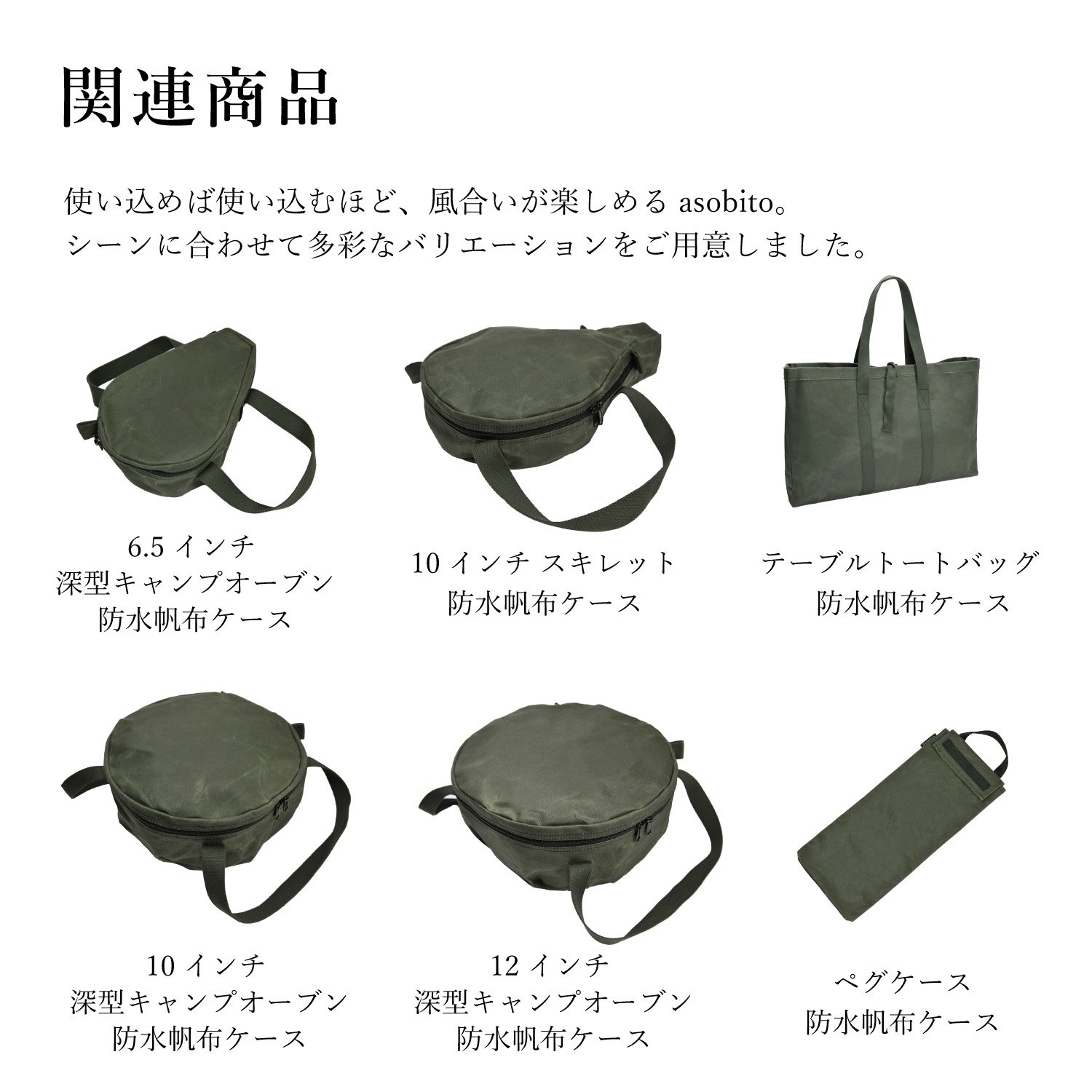 関連商品

使い込めば使い込むほど、風合いが楽しめる asobito。
シーンに合わせて多彩なバリエーションをご用意しました。

6.5 インチ
深型キャンプオーブン
防水帆布ケース

10 インチ スキレット
防水帆布ケース

テーブルトートバッグ
防水帆布ケース

10 インチ
深型キャンプオーブン
防水帆布ケース

12 インチ
深型キャンプオーブン
防水帆布ケース

ペグケース
防水帆布ケース