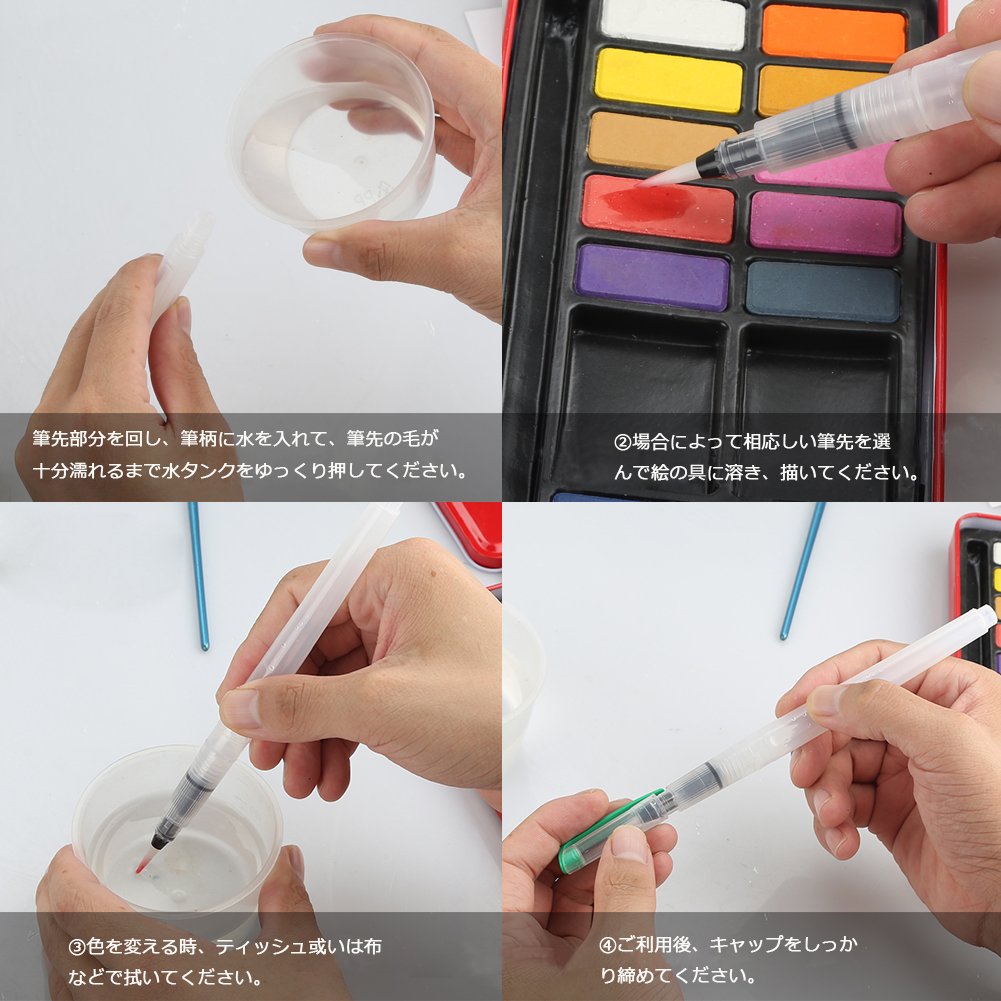 筆先部分を回し、筆柄に水を入れて、筆先の毛が十分濡れるまで水タンクをゆっくり押してください。

②場合によって相応しい筆先を選んで絵の具に溶き、描いてください。

③色を変える時、ティッシュ或いは布などで拭いてください。

④ご利用後、キャップをしっかり締めてください。