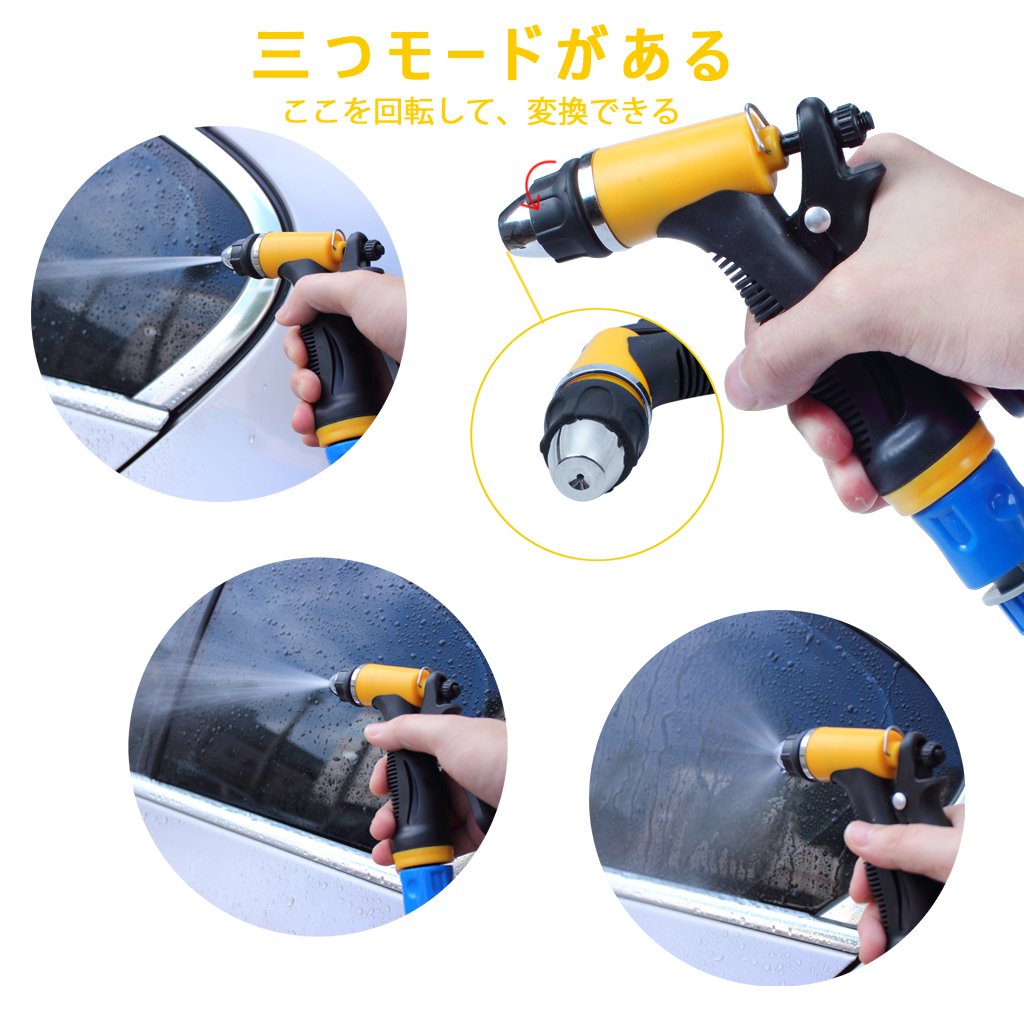 三つモードがある
ここを回転して、変換できる