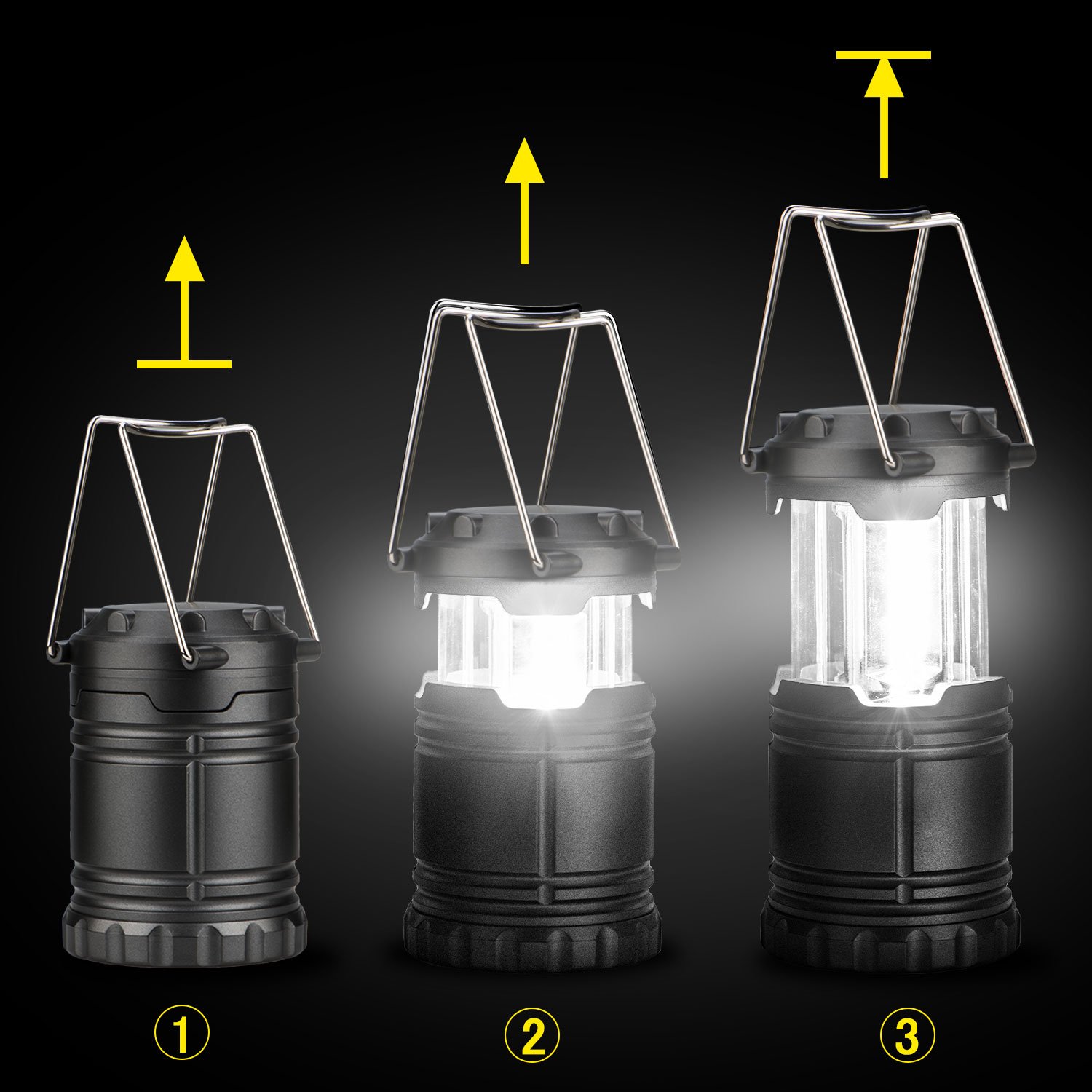 ①

②

③