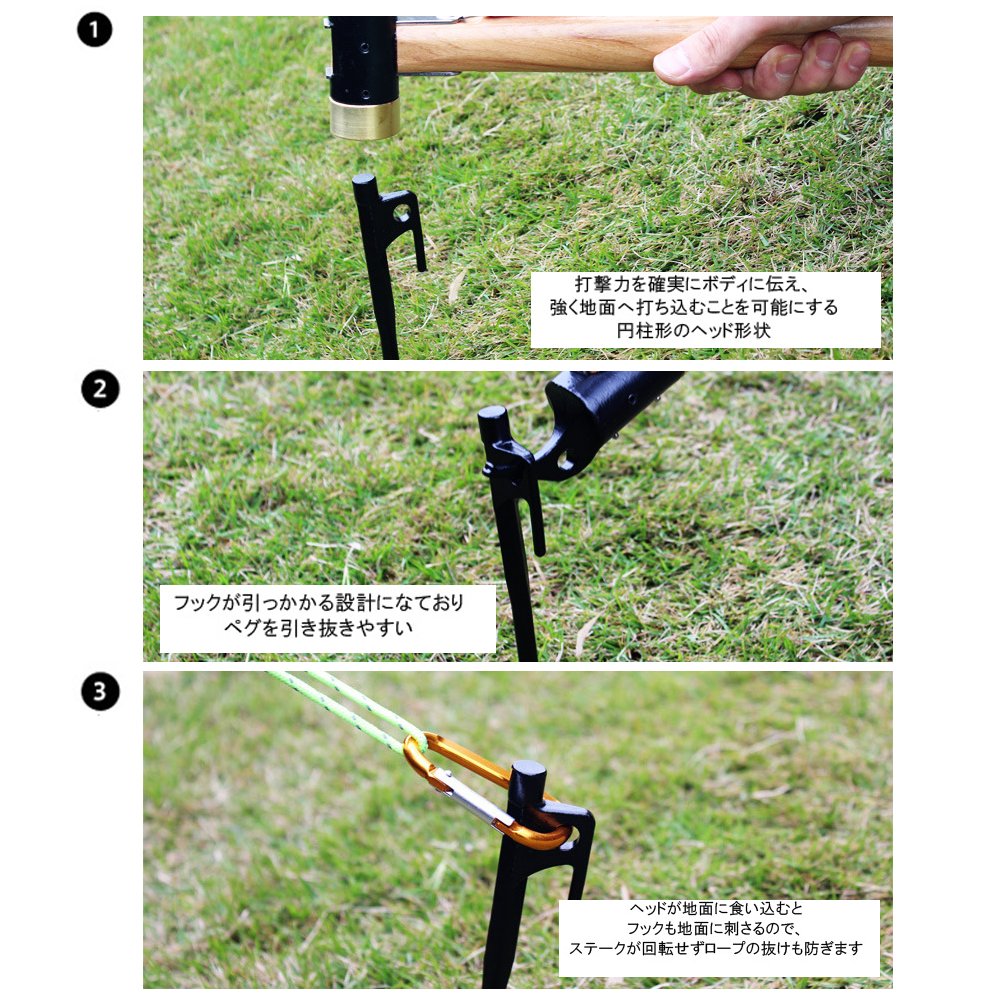 1

打撃力を確実にボディに伝え、
強く地面へ打ち込むことを可能にする
円柱形のヘッド形状

2

フックが引っかかる設計になており
ペグを引き抜きやすい

3

ヘッドが地面に食い込むと
フックも地面に刺さるので、
ステークが回転せずロープの抜けも防ぎます