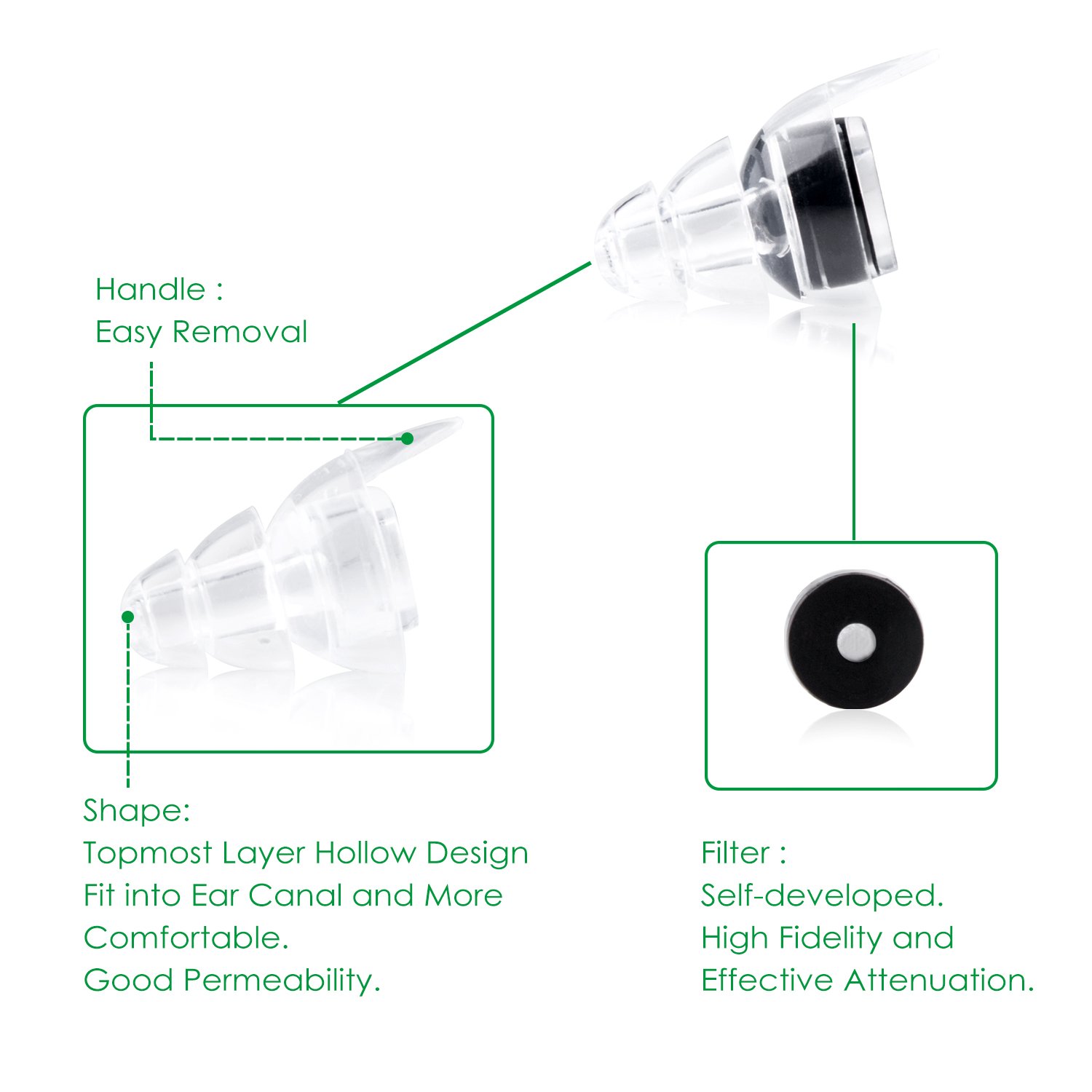 Handle :
Easy Removal

Shape:
Topmost Layer Hollow Design
Fit into Ear Canal and More
Comfortable.
Good Permeability.

Filter :
Self-developed.
High Fidelity and
Effective Attenuation.