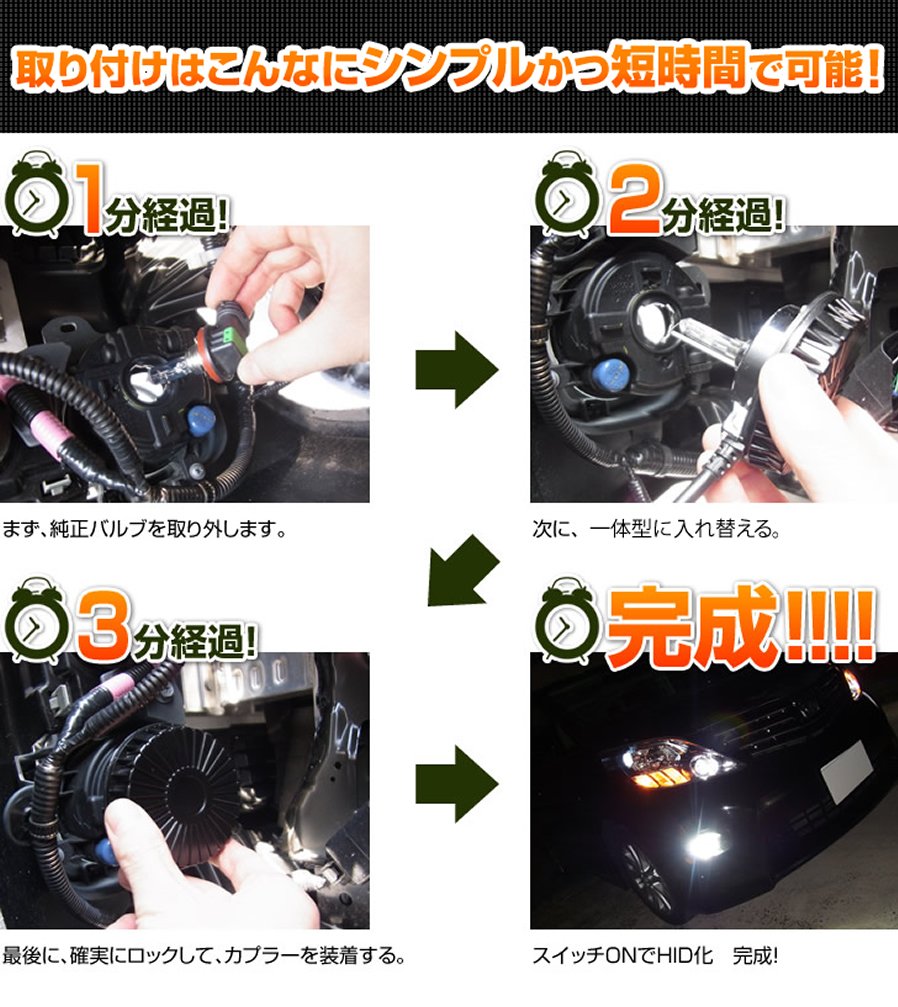 取り付けはこんなにシンプルかつ短時間で可能!

1分経過!

まず、純正バルブを取り外します。

2分経過!

次に、一体型に入れ替える。

3分経過!

最後に、確実にロックして、カプラーを装着する。

完成!!!!

スイッチONでHID化　完成!