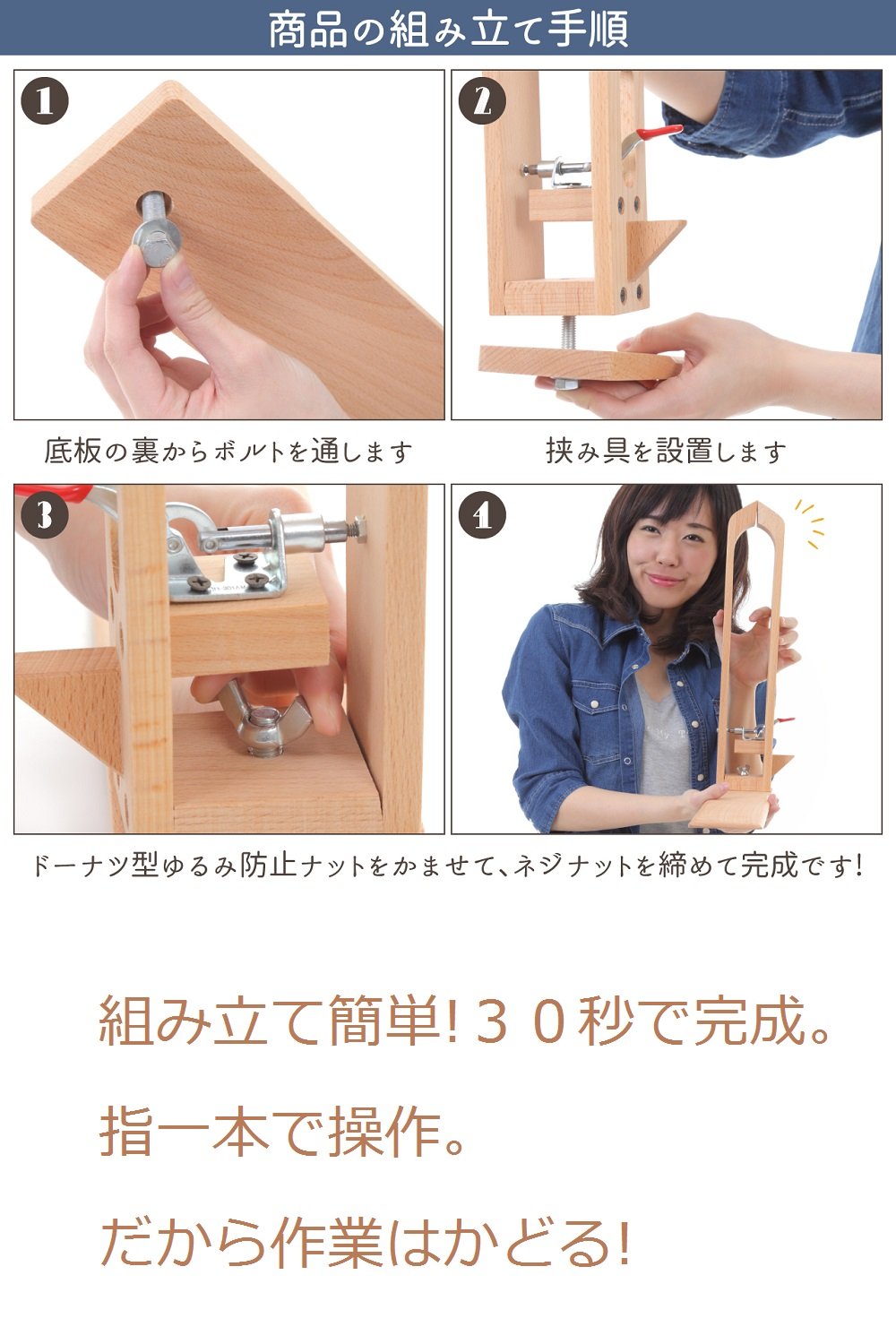 商品の組み立て手順

1

2

底板の裏からボルトを通します

挟み具を設置します

3

4

ドーナツ型ゆるみ防止ナットをかませて、ネジナットを締めて完成です!

組み立て簡単!３０秒で完成。

指一本で操作。

だから作業はかどる!