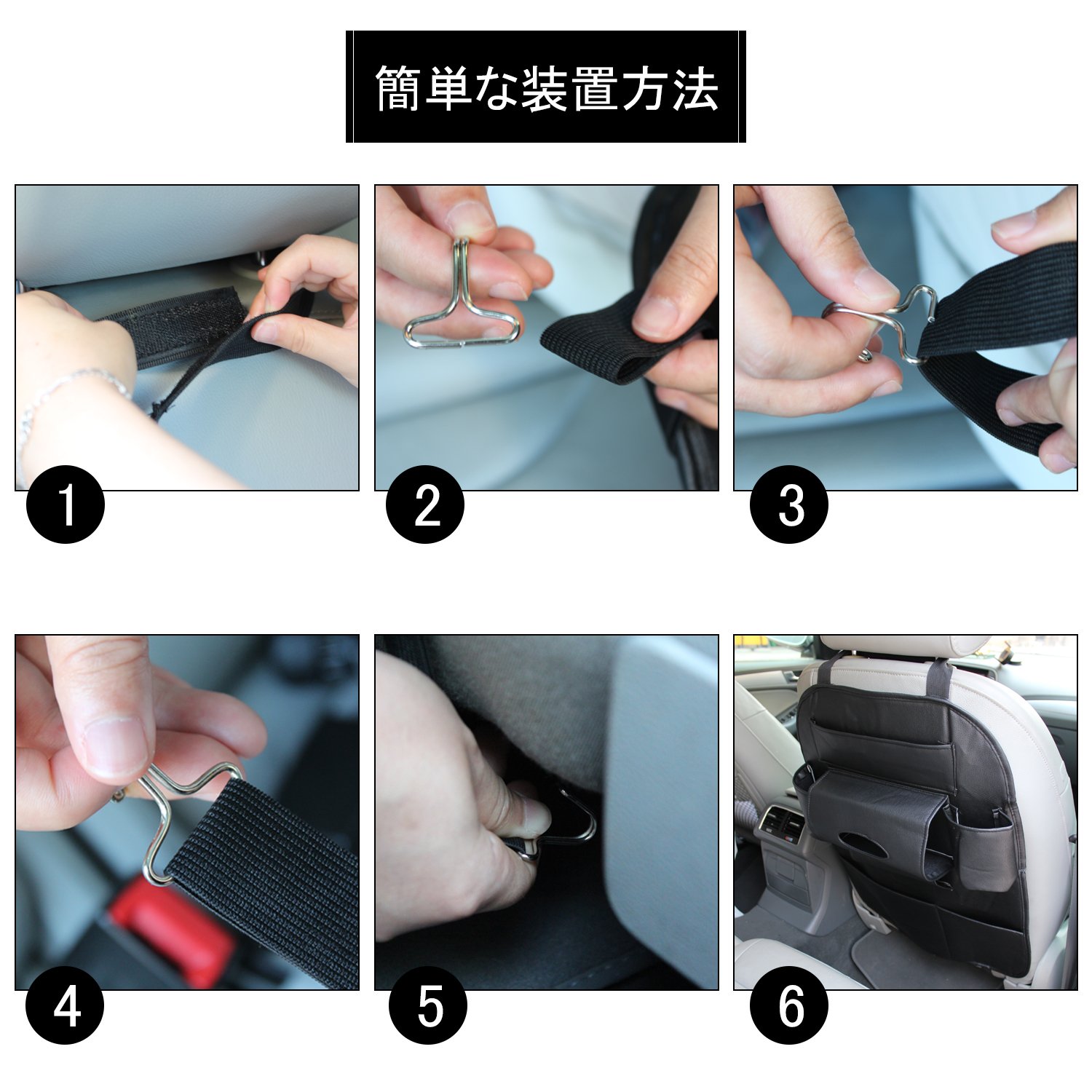 簡単な装置方法

1

2

3

4

5

6