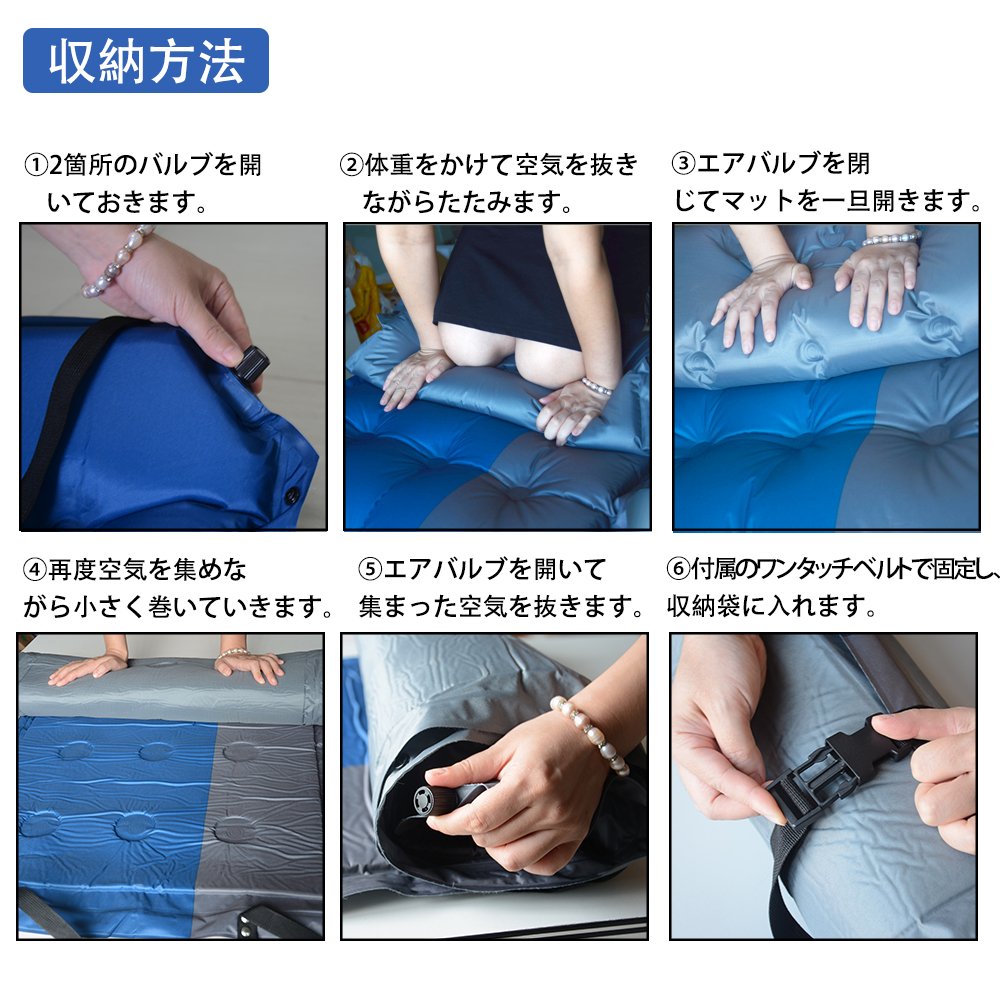 収納方法

①2箇所のバルブを開いておきます。

②体重をかけて空気を抜きながらたたみます。

③エアバルブを閉じてマットを一旦開きます。

④再度空気を集めながら小さく巻いていきます。

⑤エアバルブを開いて集まった空気を抜きます。

⑥付属のワンタッチベルトで固定し、収納袋に入れます。