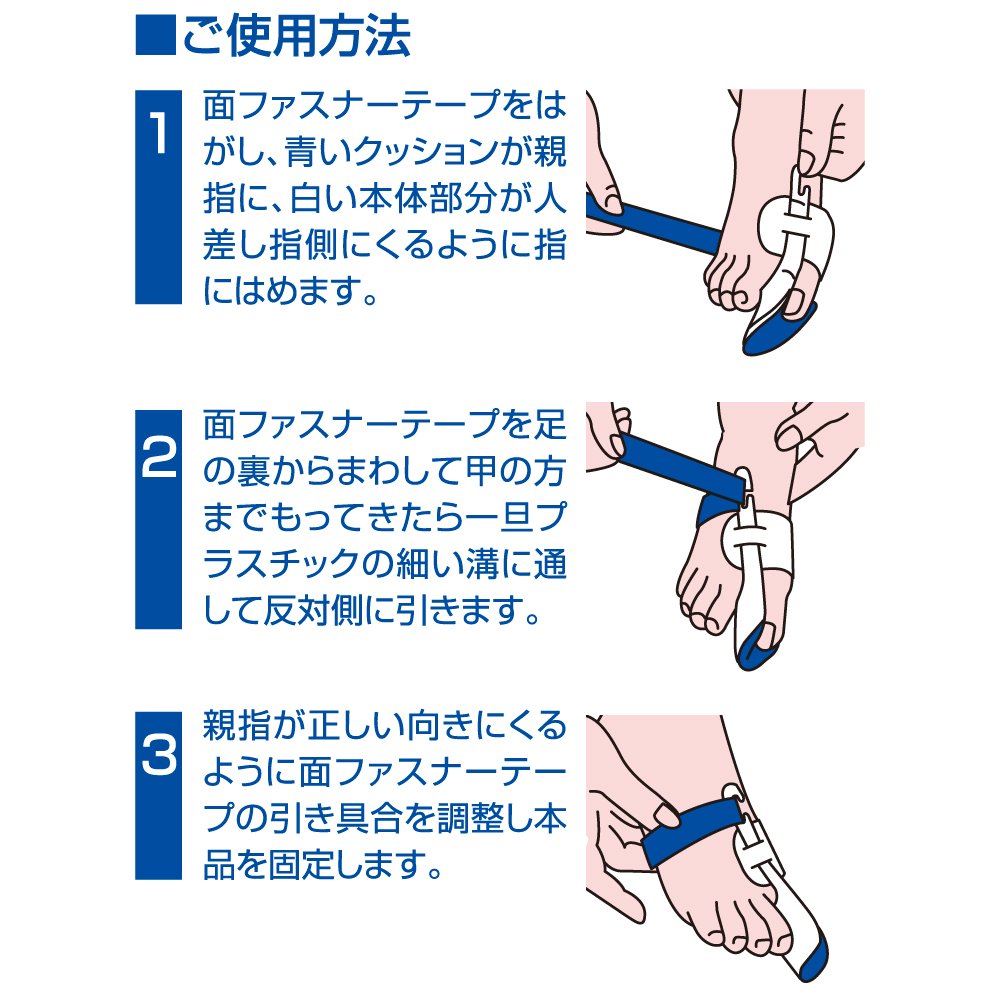 ■ご使用方法

1

面ファスナーテープをはがし、青いクッションが親指に、白い本体部分が人差し指側にくるように指にはめます。

2

面ファスナーテープを足の裏からまわして甲の方までもってきたら一旦プラスチックの細い溝に通して反対側に引きます。

3

親指が正しい向きにくるように面ファスナーテープの引き具合を調整し本品を固定します。