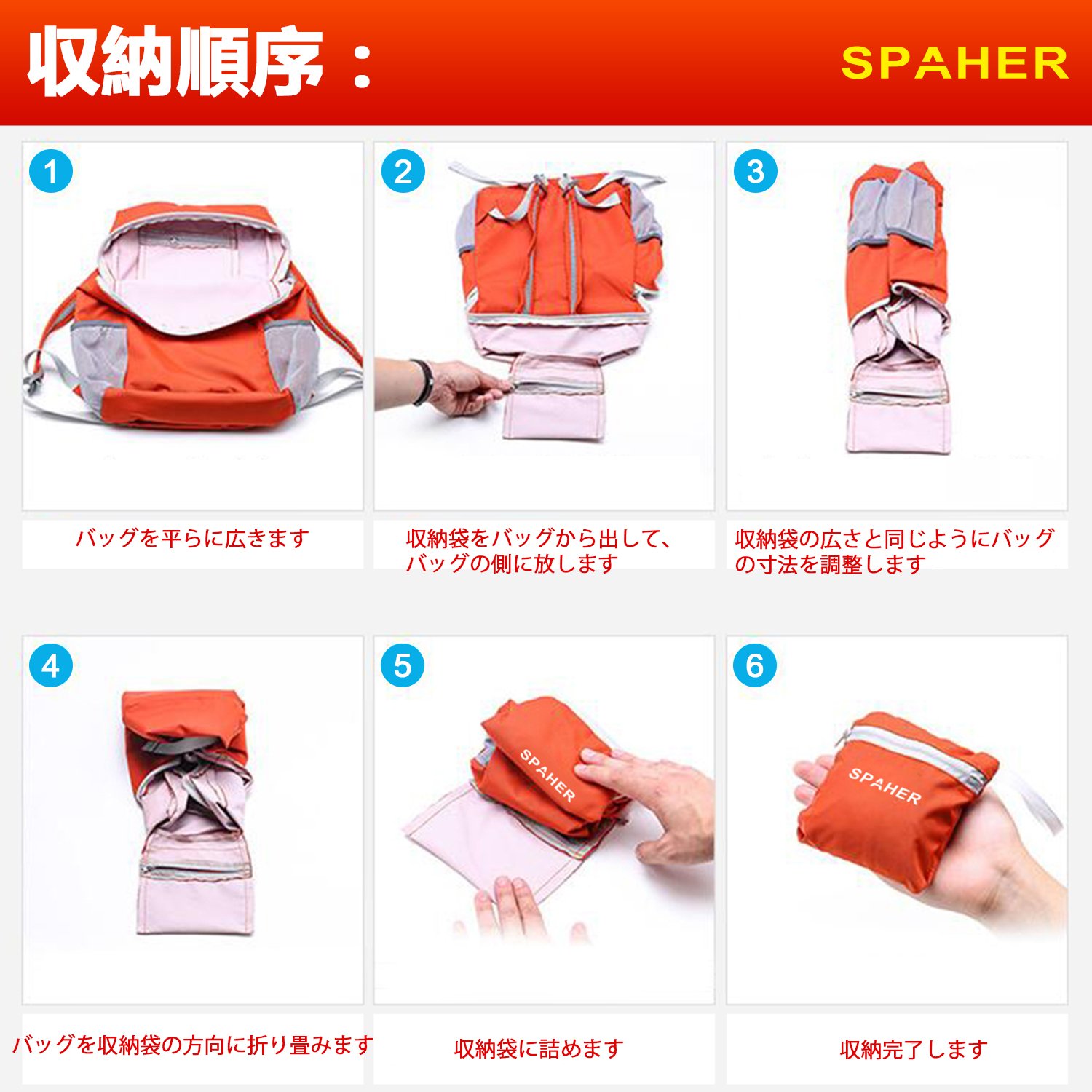 収納順序：

SPAHER

1

バッグを平らに広きます

2

収納袋をバッグから出して、バッグの側に放します

3

収納袋の広さと同じようにバッグの寸法を調整します

4

バッグを収納袋の方向に折り畳みます

5

SPAHER

収納袋に詰めます

6

SPAHER

収納完了します