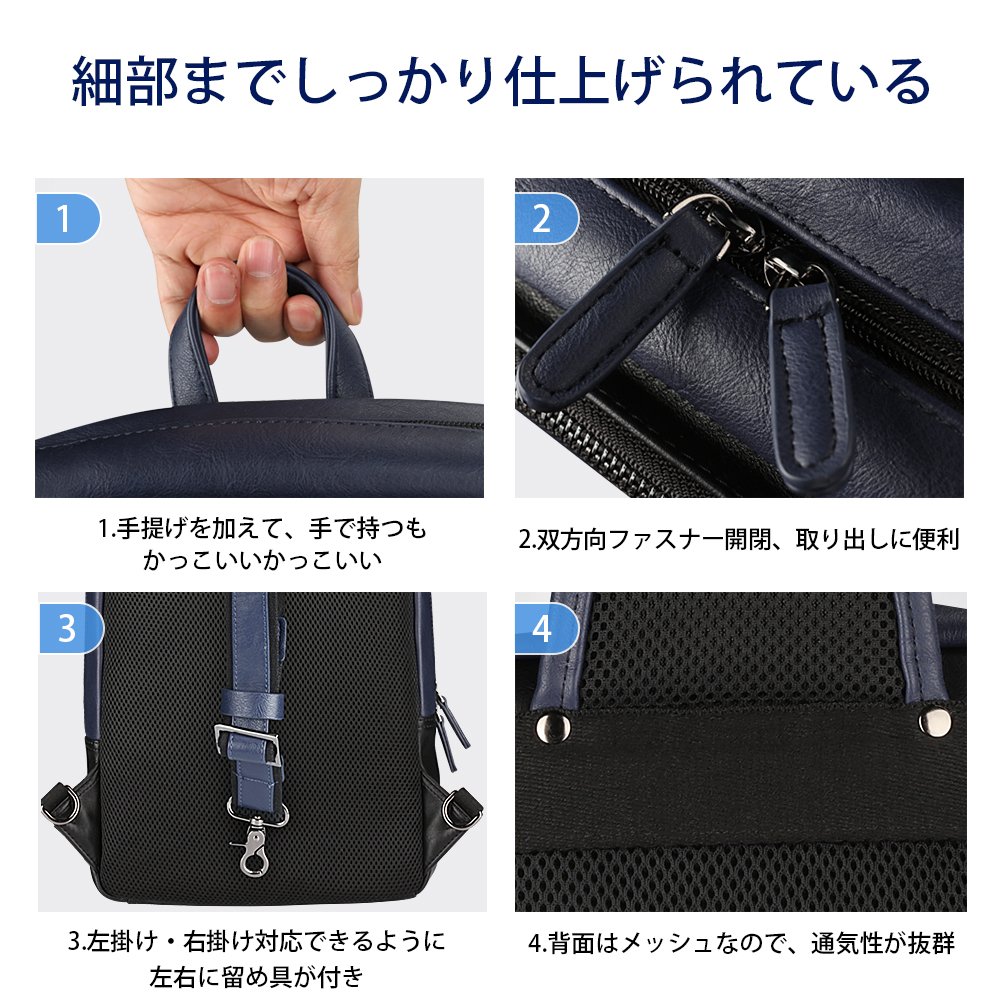 細部までしっかり仕上げられている

1

1.手提げを加えて、手で持つもかっこいいかっこいい

2

2.双方向ファスナー開閉、取り出しに便利

3

3.左掛け・右掛け対応できるように左右に留め具が付き

4

4.背面はメッシュなので、通気性が抜群