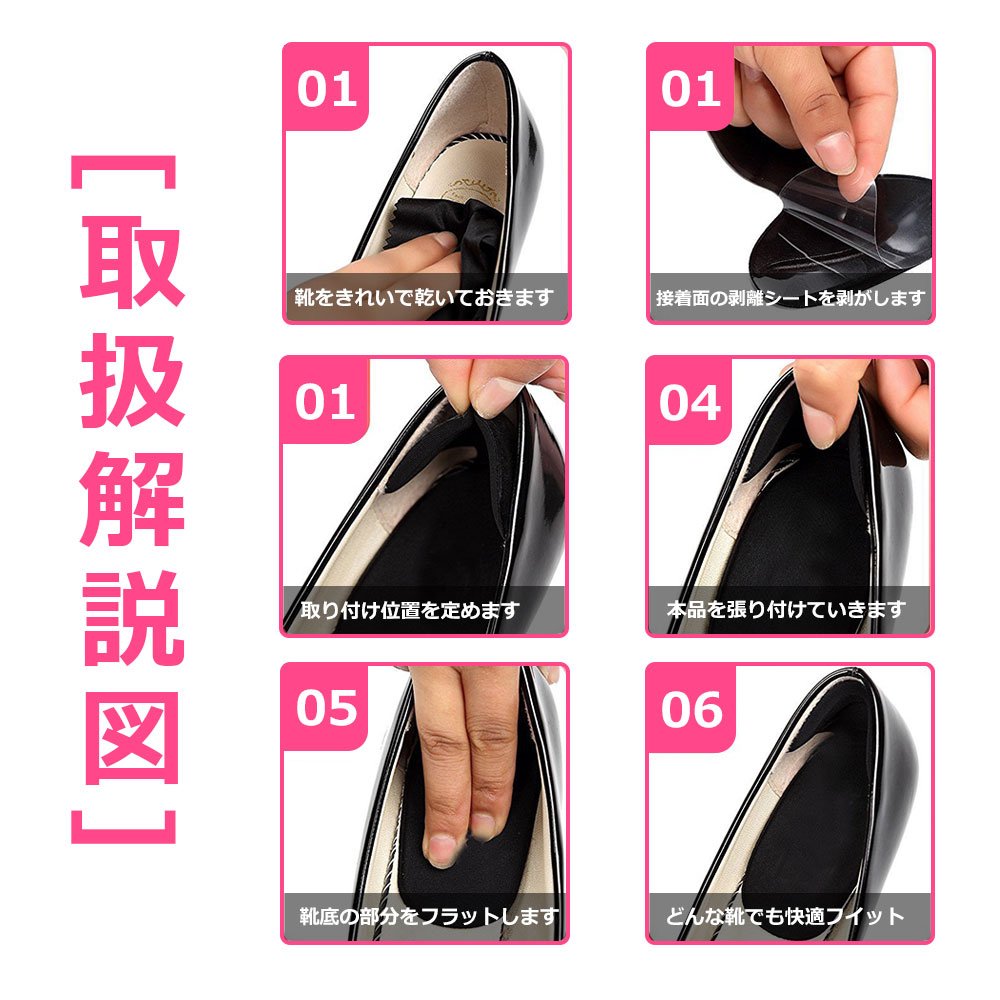 ［取扱解説図］

01
靴をきれいで乾いておきます

01
接着面の剥離シートを剥がします

01
取り付け位置を定めます

04
本品を張り付けていきます

05
靴底の部分をフラットします

06
どんな靴でも快適フイット