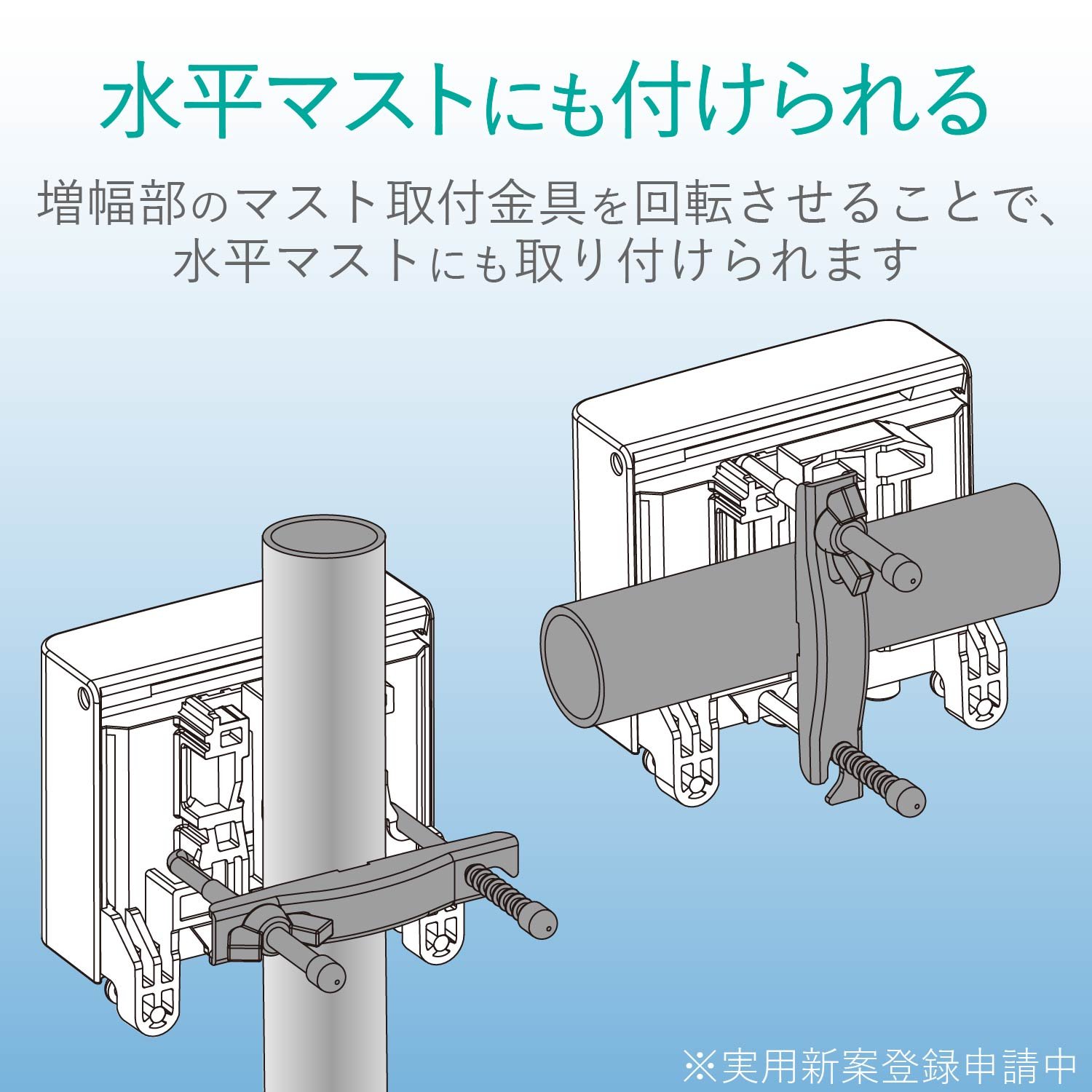 水平マストにも付けられる

増幅部のマスト取付金具を回転させることで、水平マストにも取り付けられます

※実用新案登録申請中