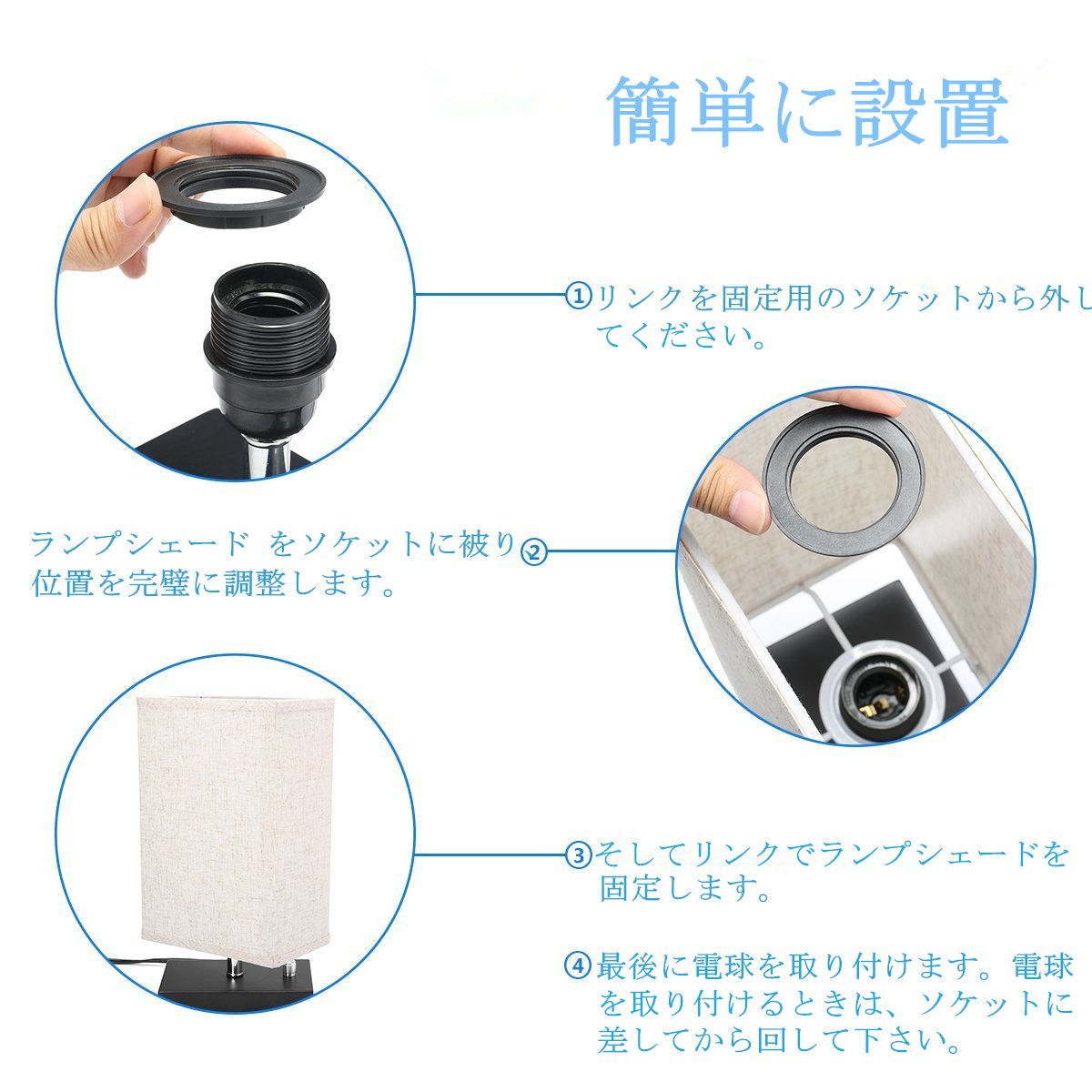 簡単に設置

①リンクを固定用のソケットから外してください。

ランプシェード をソケットに被り②
位置を完璧に調整します。

③そしてリンクでランプシェードを固定します。

④最後に電球を取り付けます。電球を取り付けるときは、ソケットに差してから回して下さい。