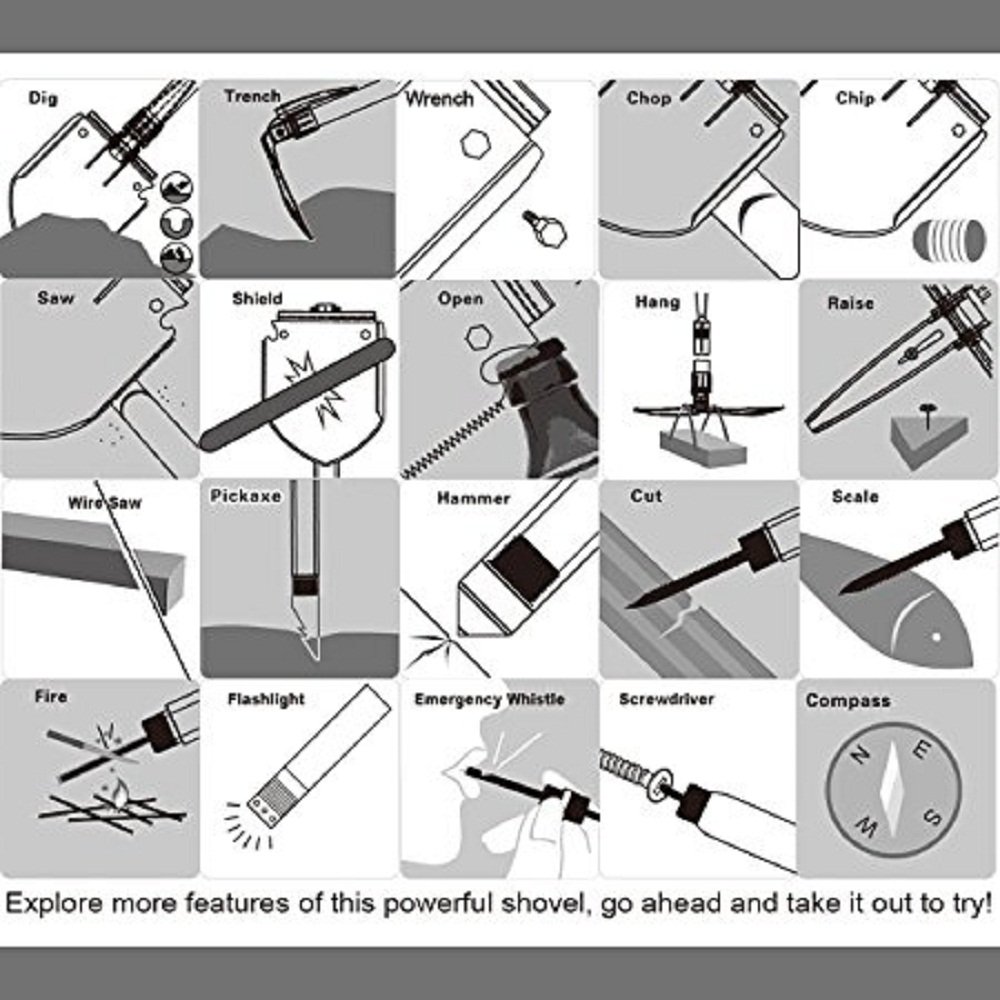 Dig

Trench

Wrench

Chop

Chip

Saw

Shield

Open

Hang

Raise

Wire Saw

Pickaxe

Hammer

Cut

Scale

Fire

Flashlight

Emergency Whistle

Screwdriver

Compass

N E S W

Explore more features of this powerful shovel, go ahead and take it out to try!