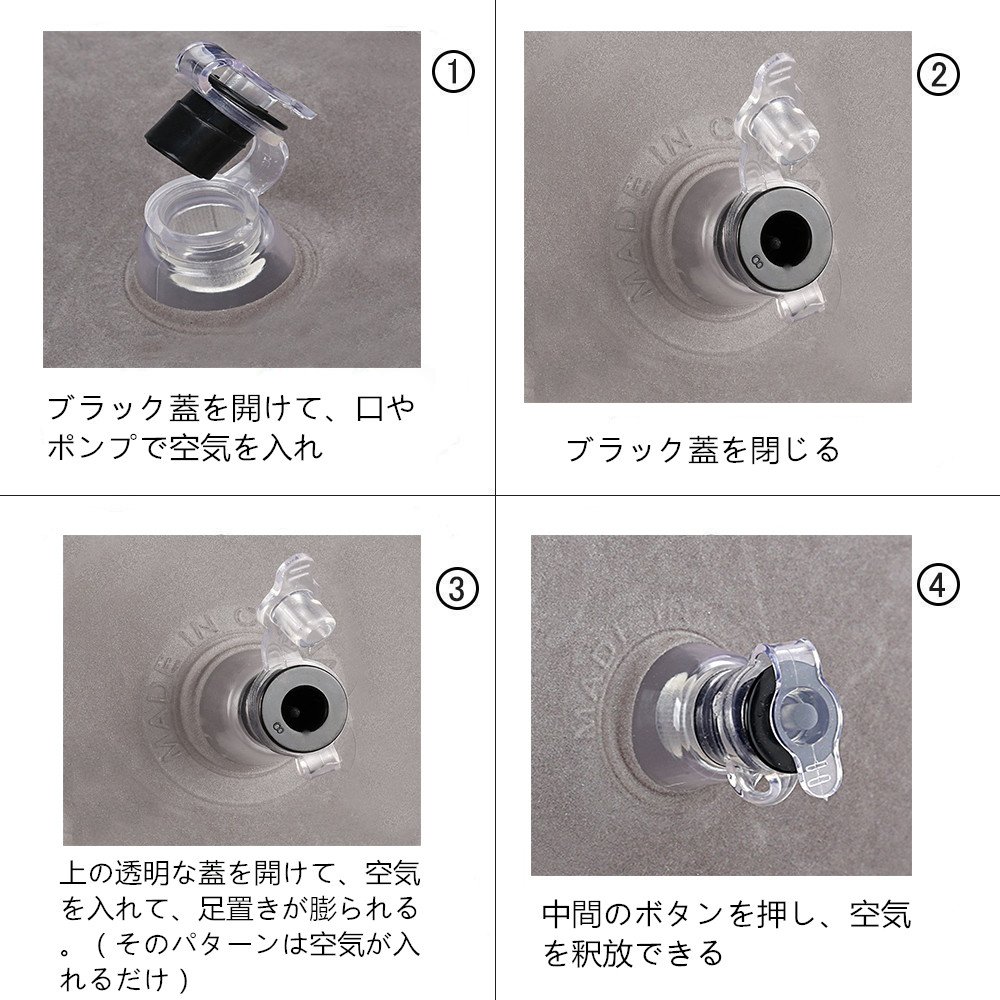 ①

ブラック蓋を開けて、口やポンプで空気を入れ

②

MADE IN C

ブラック蓋を閉じる

③

MADE IN C

上の透明な蓋を開けて、空気を入れて、足置きが膨られる。（そのパターンは空気が入れるだけ）

④

MADE IN

中間のボタンを押し、空気を釈放できる