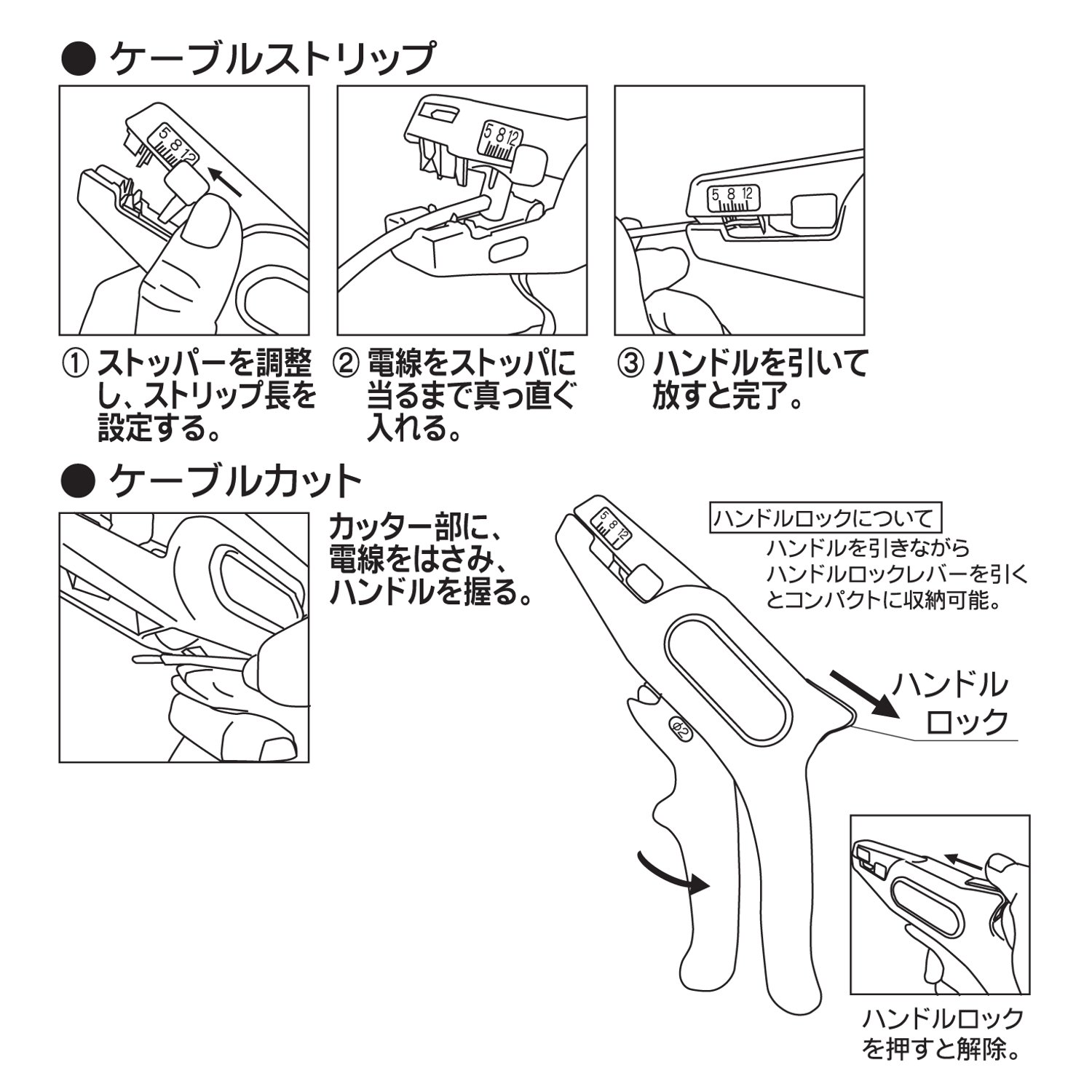 ● ケーブルストリップ

5 8 12

5 8 12

5 8 12

① ストッパーを調整し、ストリップ長を設定する。

② 電線をストッパに当るまで真っ直ぐ入れる。

③ ハンドルを引いて放すと完了。

● ケーブルカット

カッター部に、電線をはさみ、ハンドルを握る。

5 8 12

ハンドルロックについて
ハンドルを引きながらハンドルロックレバーを引くとコンパクトに収納可能。

ハンドルロック

φ2

ハンドルロックを押すと解除。