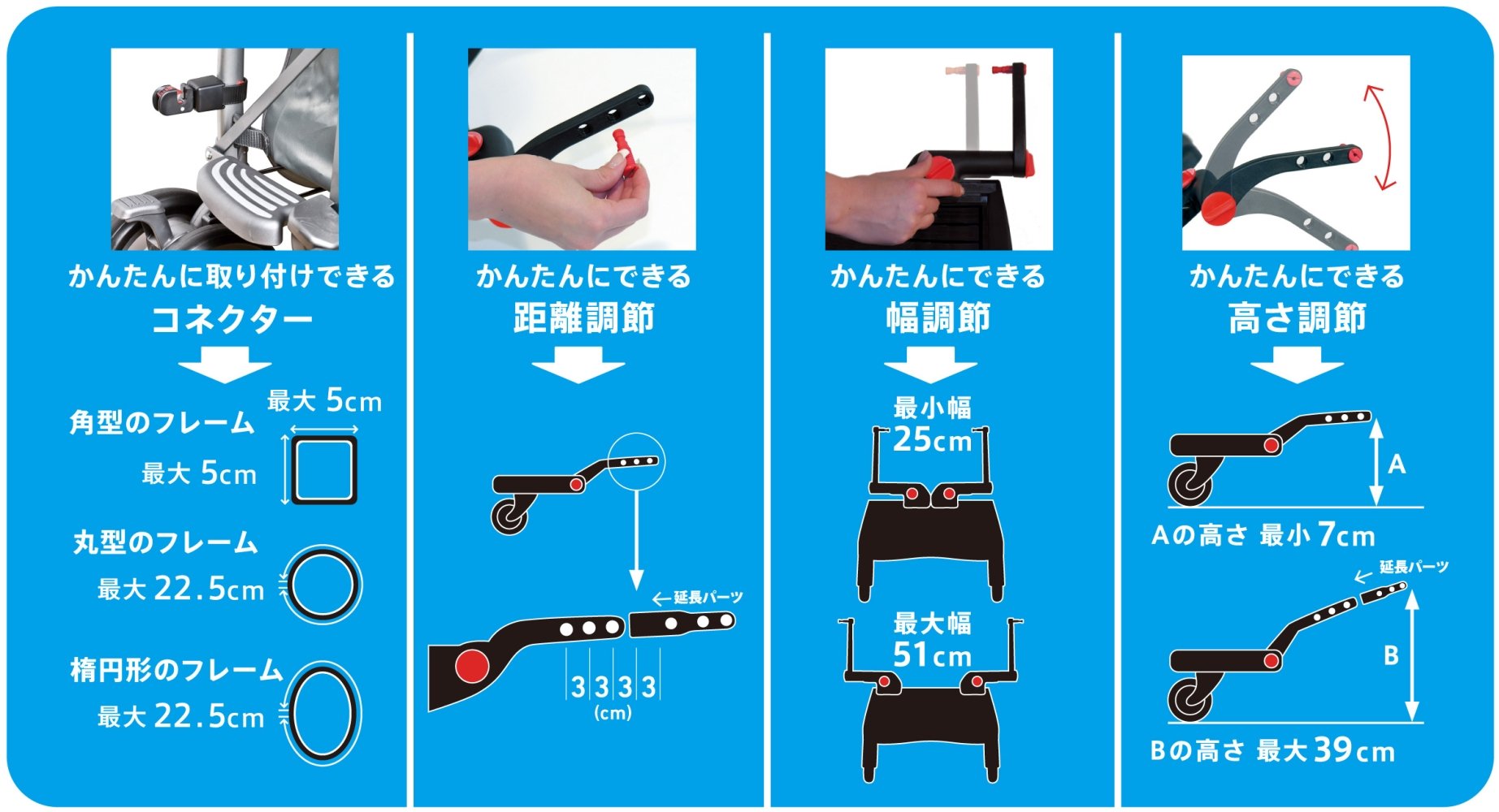 かんたんに取り付けできる
コネクター

角型のフレーム
最大 5cm
最大 5cm

丸型のフレーム
最大 22.5cm

楕円形のフレーム
最大 22.5cm

かんたんにできる
距離調節

←延長パーツ
3 3 3 3
(cm)

かんたんにできる
幅調節

最小幅
25cm

最大幅
51cm

かんたんにできる
高さ調節

A
Aの高さ 最小 7cm

←延長パーツ
B
Bの高さ 最大 39cm