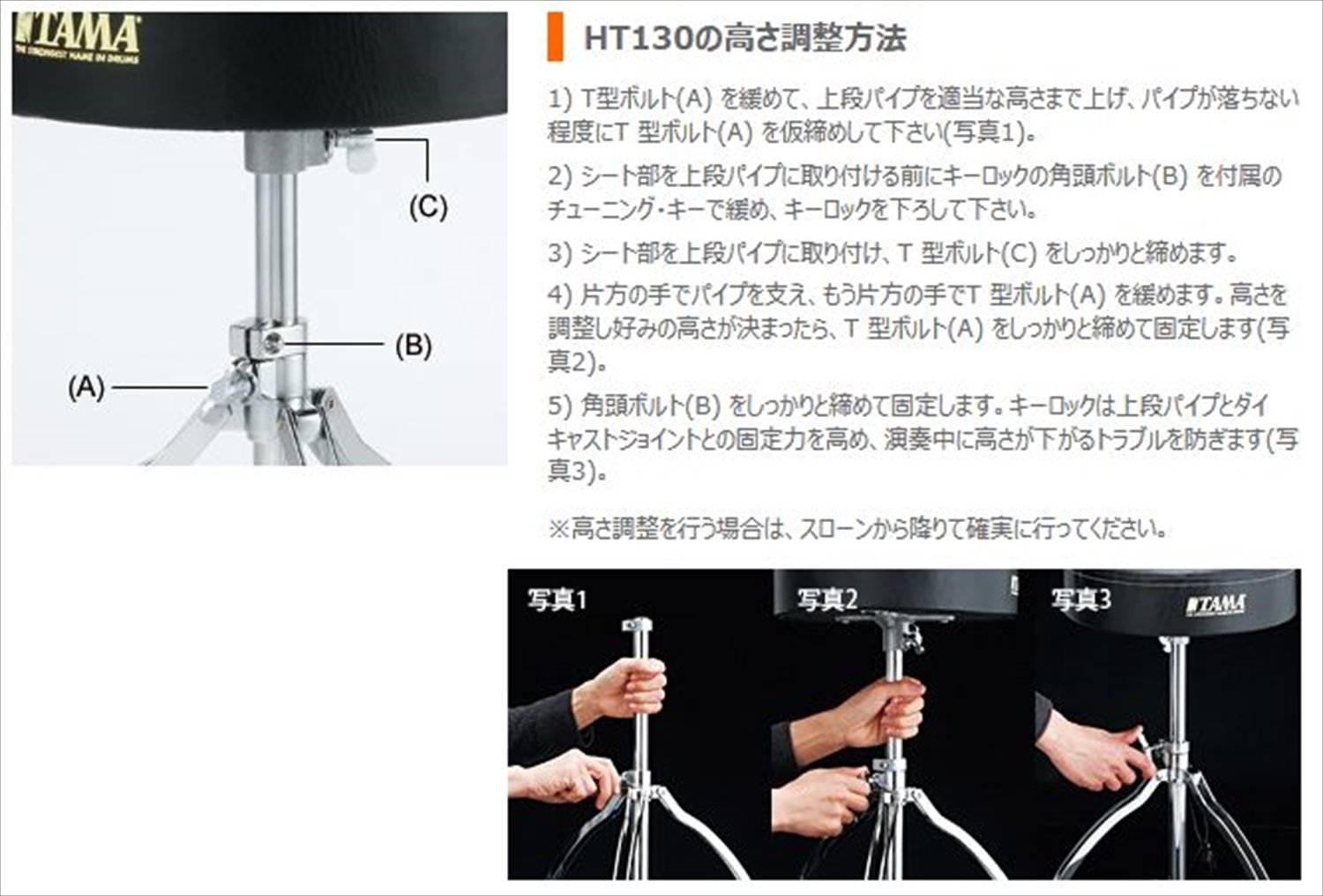 TAMA
THE STRONGEST NAME IN DRUMS

(C)

(B)

(A)

HT130の高さ調整方法

1) T型ボルト(A) を緩めて、上段パイプを適当な高さまで上げ、パイプが落ちない程度にT 型ボルト(A) を仮締めして下さい(写真1)。

2) シート部を上段パイプに取り付ける前にキーロックの角頭ボルト(B) を付属のチューニング・キーで緩め、キーロックを下ろして下さい。

3) シート部を上段パイプに取り付け、T 型ボルト(C) をしっかりと締めます。

4) 片方の手でパイプを支え、もう片方の手でT 型ボルト(A) を緩めます。高さを調整し好みの高さが決まったら、T 型ボルト(A) をしっかりと締めて固定します(写真2)。

5) 角頭ボルト(B) をしっかりと締めて固定します。キーロックは上段パイプとダイキャストジョイントとの固定力を高め、演奏中に高さが下がるトラブルを防ぎます(写真3)。

※高さ調整を行う場合は、スローンから降りて確実に行ってください。

写真1

写真2

写真3

TAMA