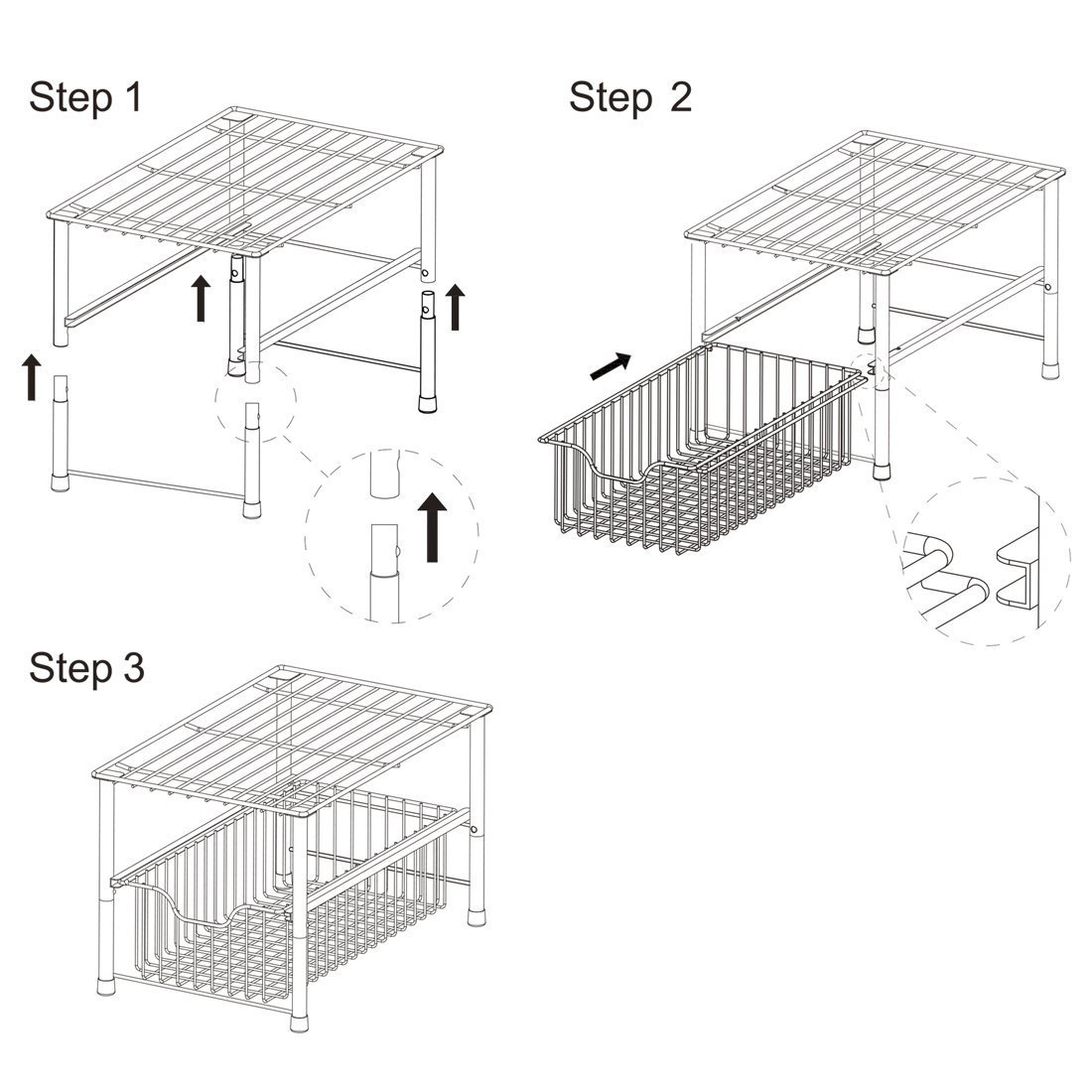 Step 1

Step 2

Step 3