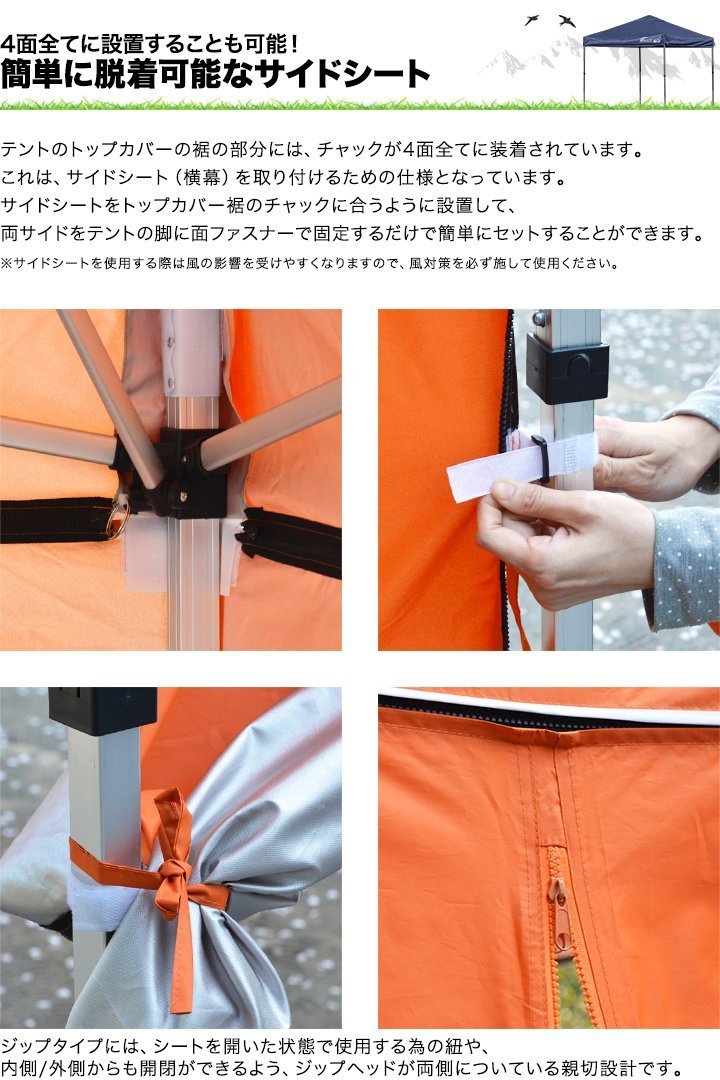 4面全てに設置することも可能！
簡単に脱着可能なサイドシート

テントのトップカバーの裾の部分には、チャックが4面全てに装着されています。
これは、サイドシート（横幕）を取り付けるための仕様となっています。
サイドシートをトップカバー裾のチャックに合うように設置して、
両サイドをテントの脚に面ファスナーで固定するだけで簡単にセットすることができます。
※サイドシートを使用する際は風の影響を受けやすくなりますので、風対策を必ず施して使用ください。

ジップタイプには、シートを開いた状態で使用する為の紐や、
内側/外側からも開閉ができるよう、ジップヘッドが両側についている親切設計です。