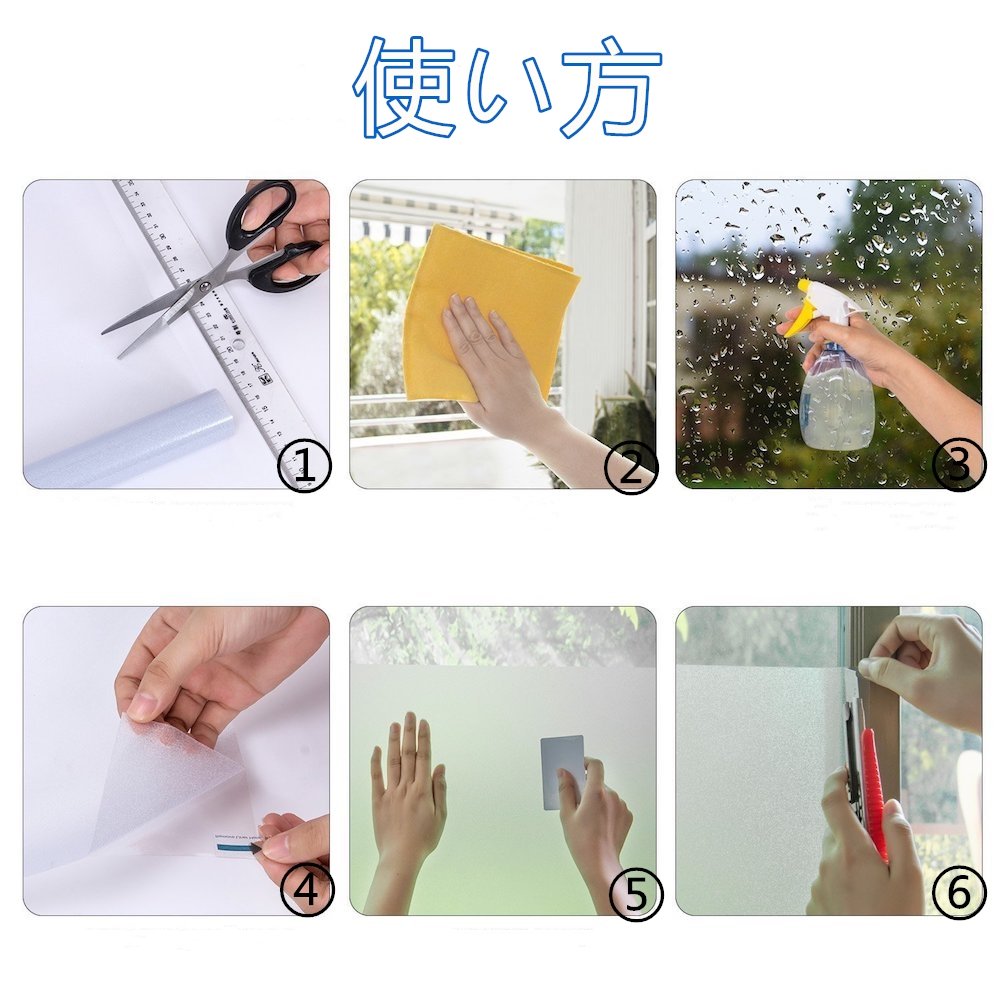 使い方

①

②

③

④

⑤

⑥