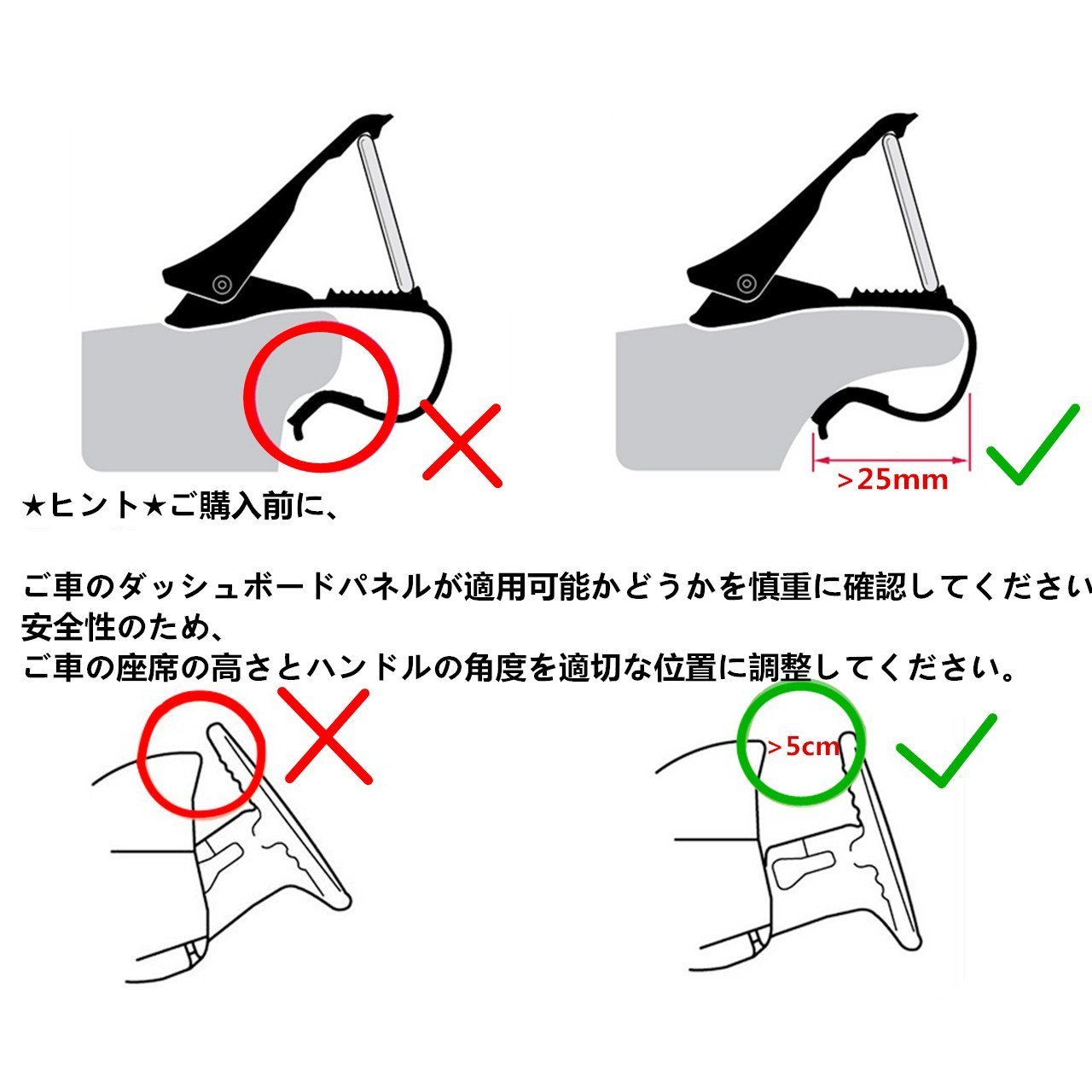 >25mm

★ヒント★ご購入前に、

ご車のダッシュボードパネルが適用可能かどうかを慎重に確認してください
安全性のため、
ご車の座席の高さとハンドルの角度を適切な位置に調整してください。

>5cm