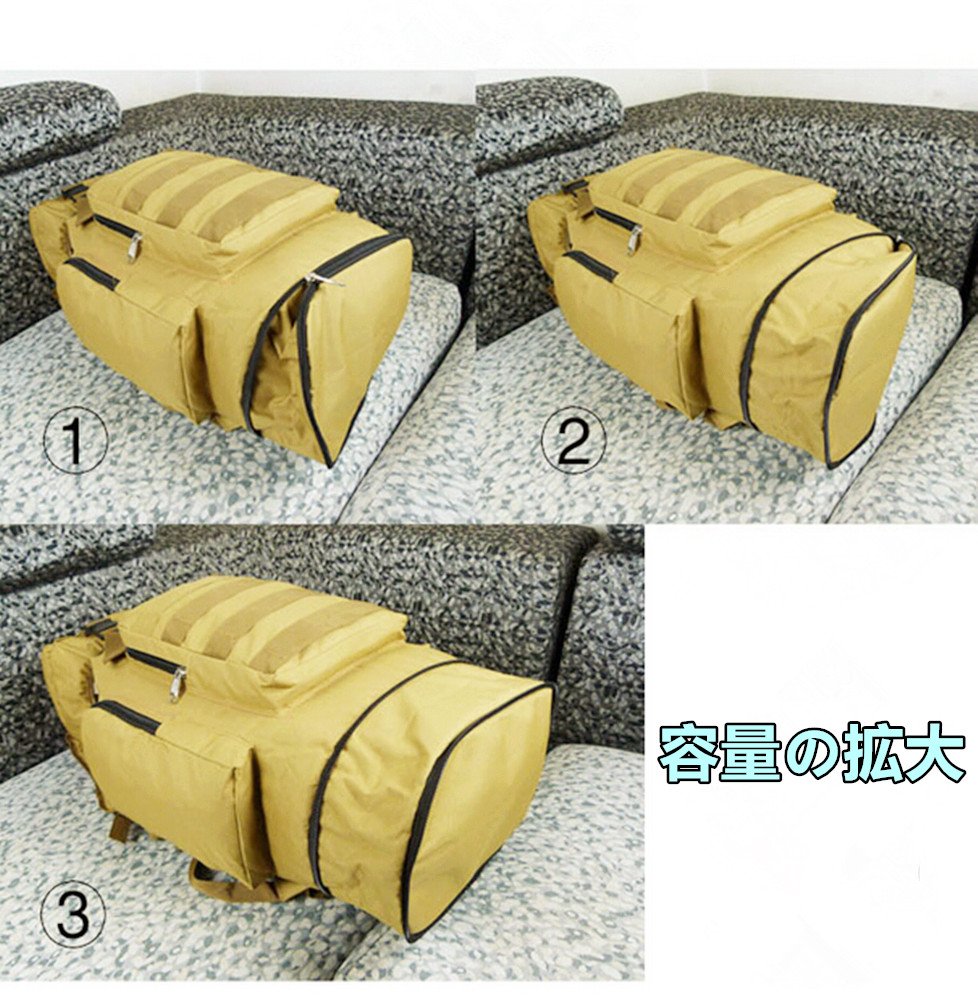 ①

②

③

容量の拡大