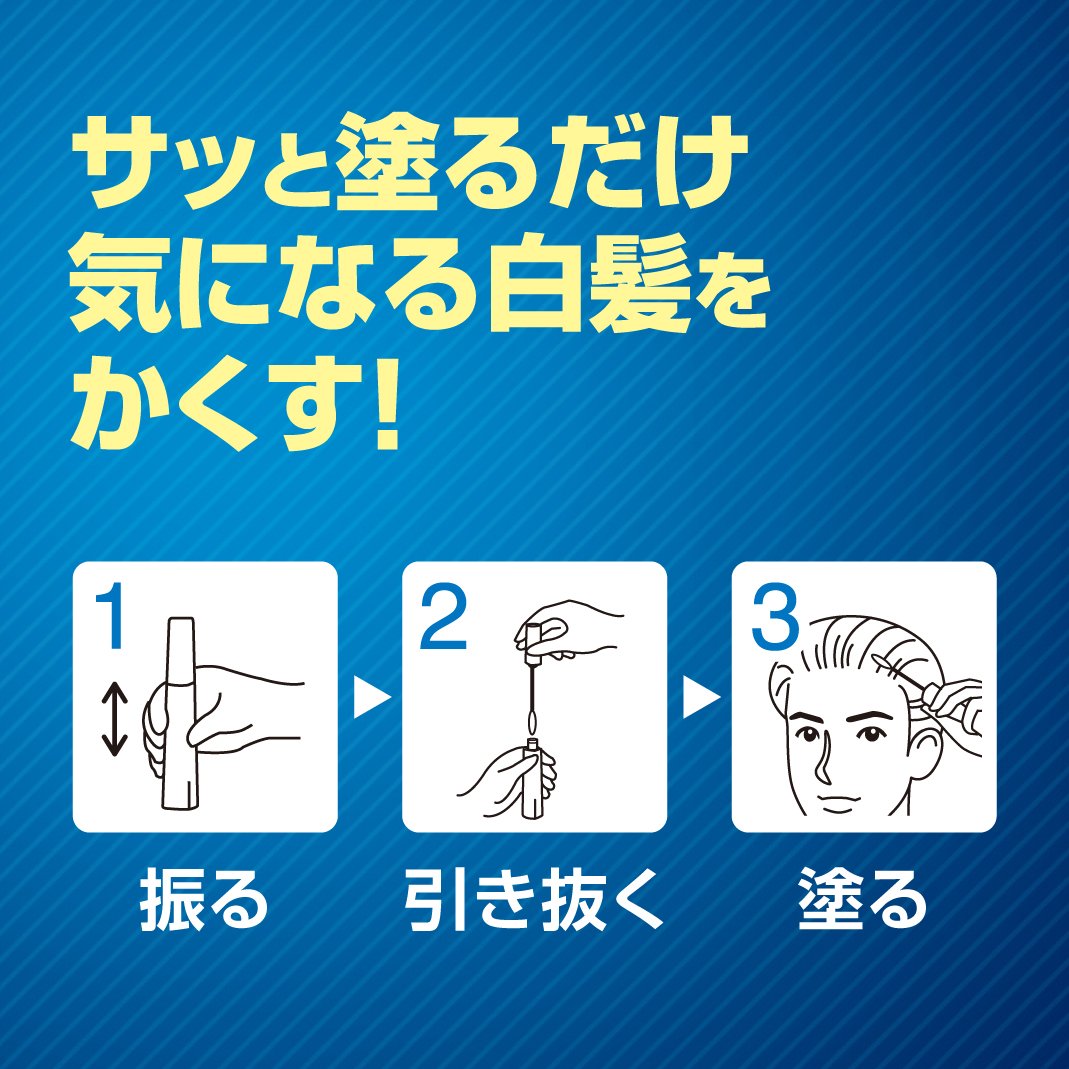 サッと塗るだけ
気になる白髪を
かくす!

1
振る

2
引き抜く

3
塗る