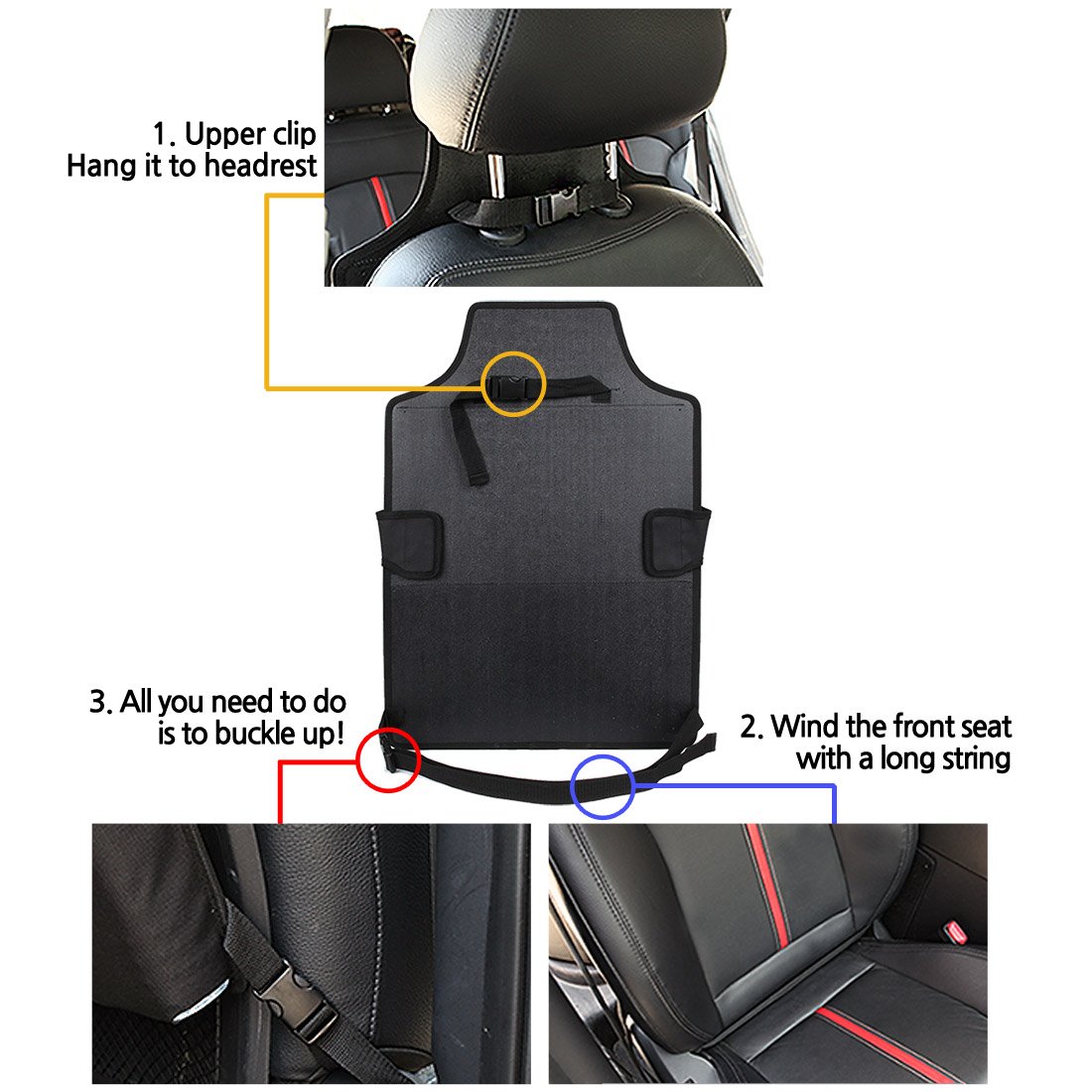 1. Upper clip
Hang it to headrest

3. All you need to do
is to buckle up!

2. Wind the front seat
with a long string