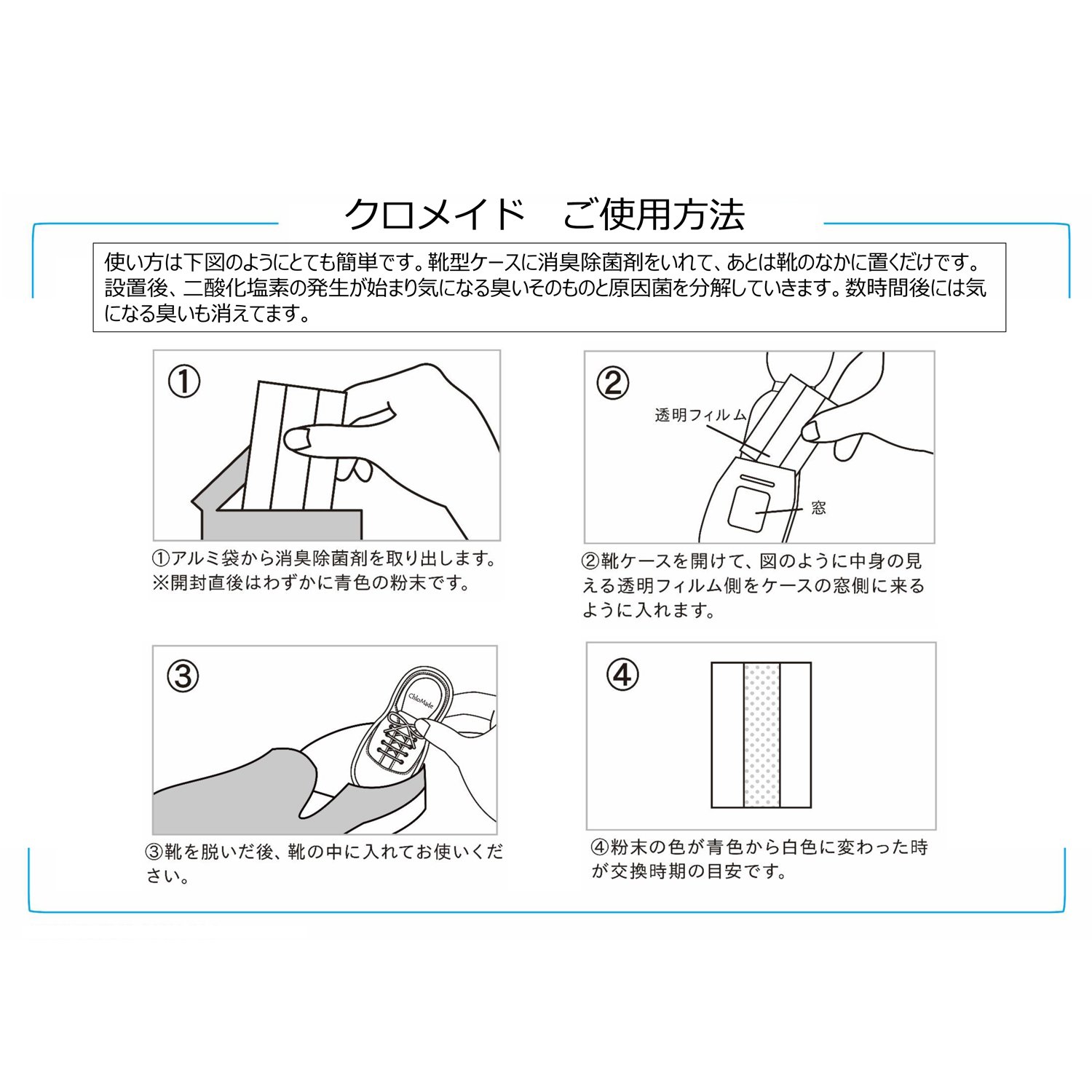 クロメイド　ご使用方法

使い方は下図のようにとても簡単です。靴型ケースに消臭除菌剤をいれて、あとは靴のなかに置くだけです。設置後、二酸化塩素の発生が始まり気になる臭いそのものと原因菌を分解していきます。数時間後には気になる臭いも消えてます。

①

①アルミ袋から消臭除菌剤を取り出します。
※開封直後はわずかに青色の粉末です。

②

透明フィルム

窓

②靴ケースを開けて、図のように中身の見える透明フィルム側をケースの窓側に来るように入れます。

③

ChloMade

③靴を脱いだ後、靴の中に入れてお使いください。

④

④粉末の色が青色から白色に変わった時が交換時期の目安です。