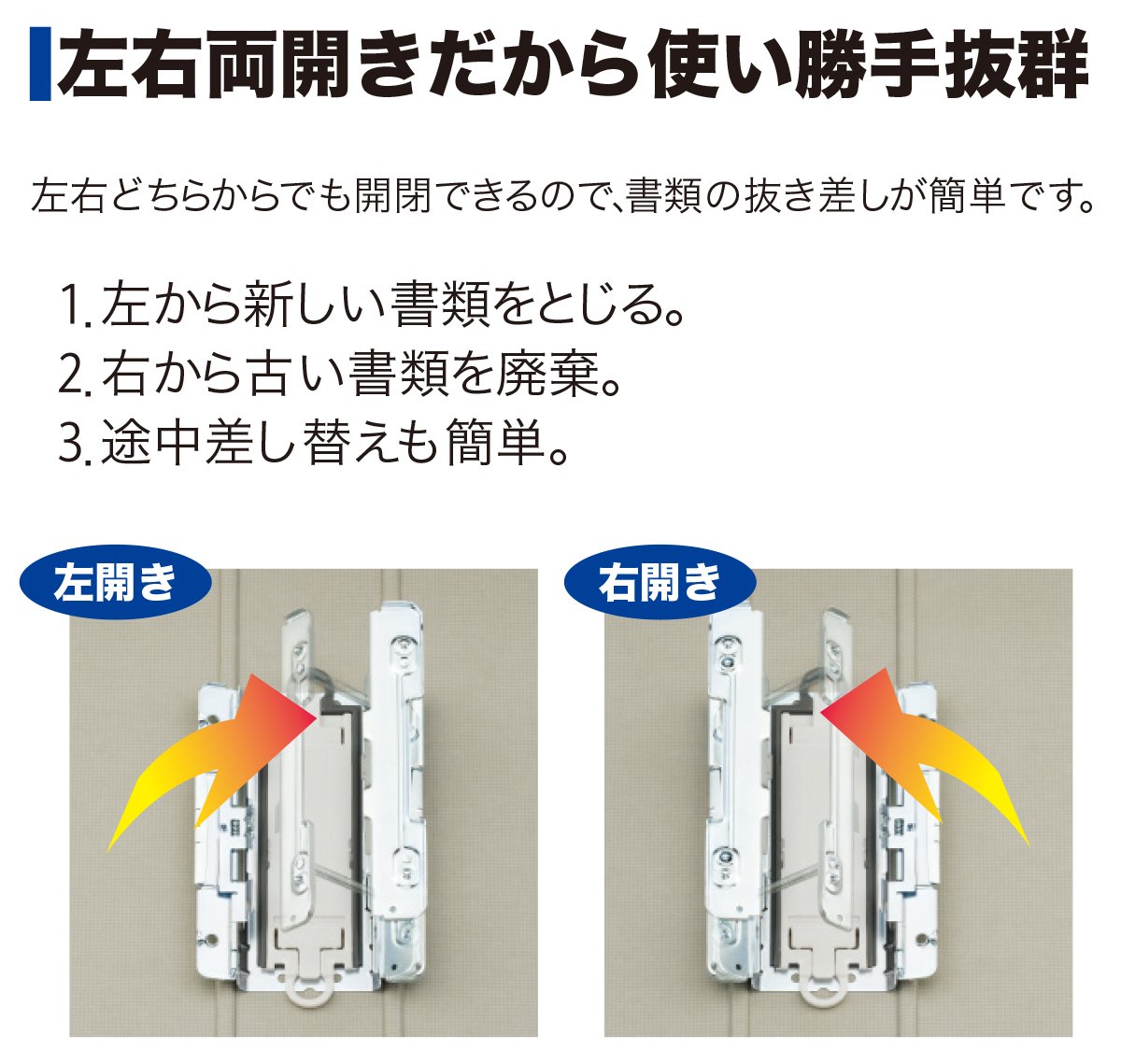 左右両開きだから使い勝手抜群

左右どちらからでも開閉できるので、書類の抜き差しが簡単です。

1. 左から新しい書類をとじる。
2. 右から古い書類を廃棄。
3. 途中差し替えも簡単。

左開き

右開き