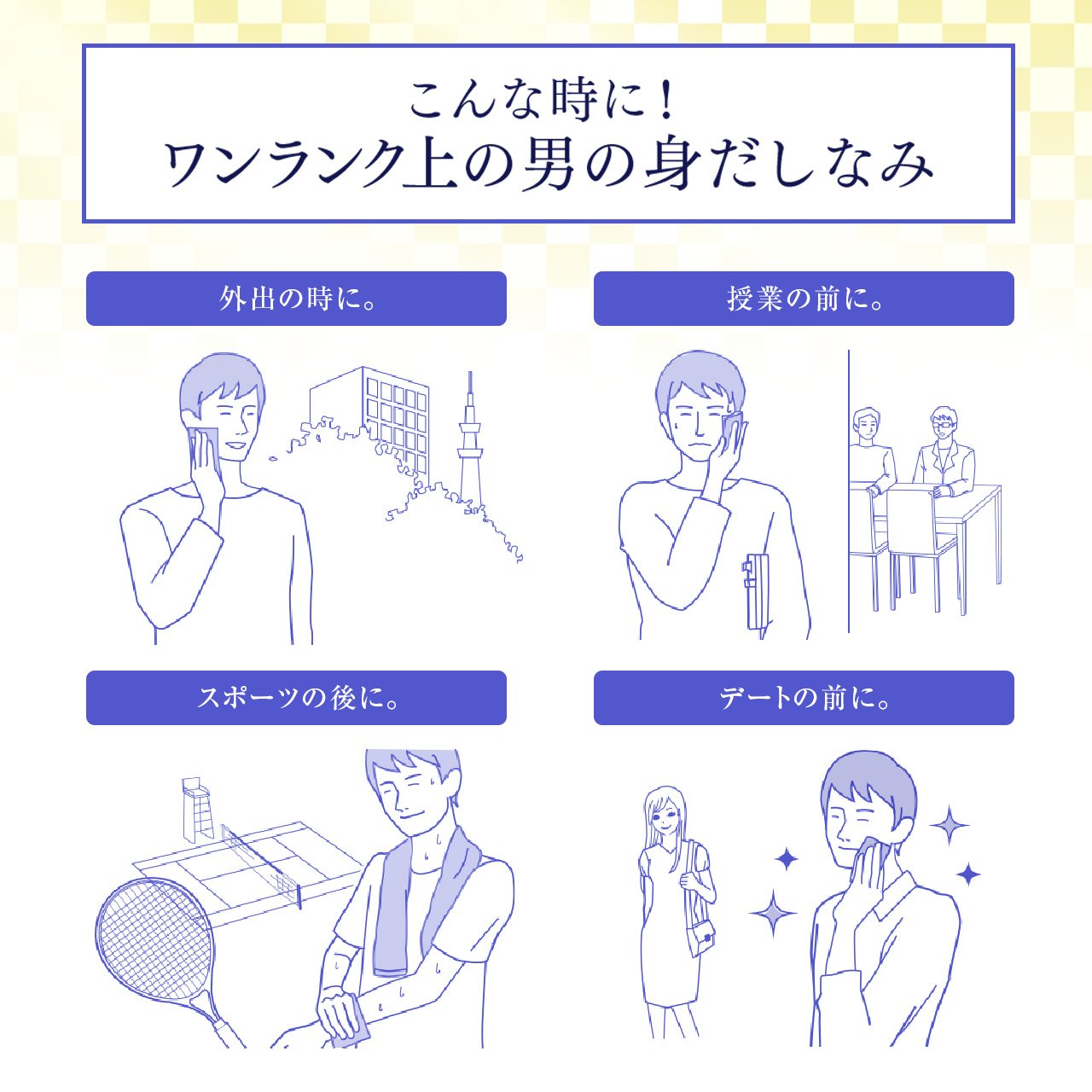 こんな時に！
ワンランク上の男の身だしなみ

外出の時に。

授業の前に。

スポーツの後に。

デートの前に。