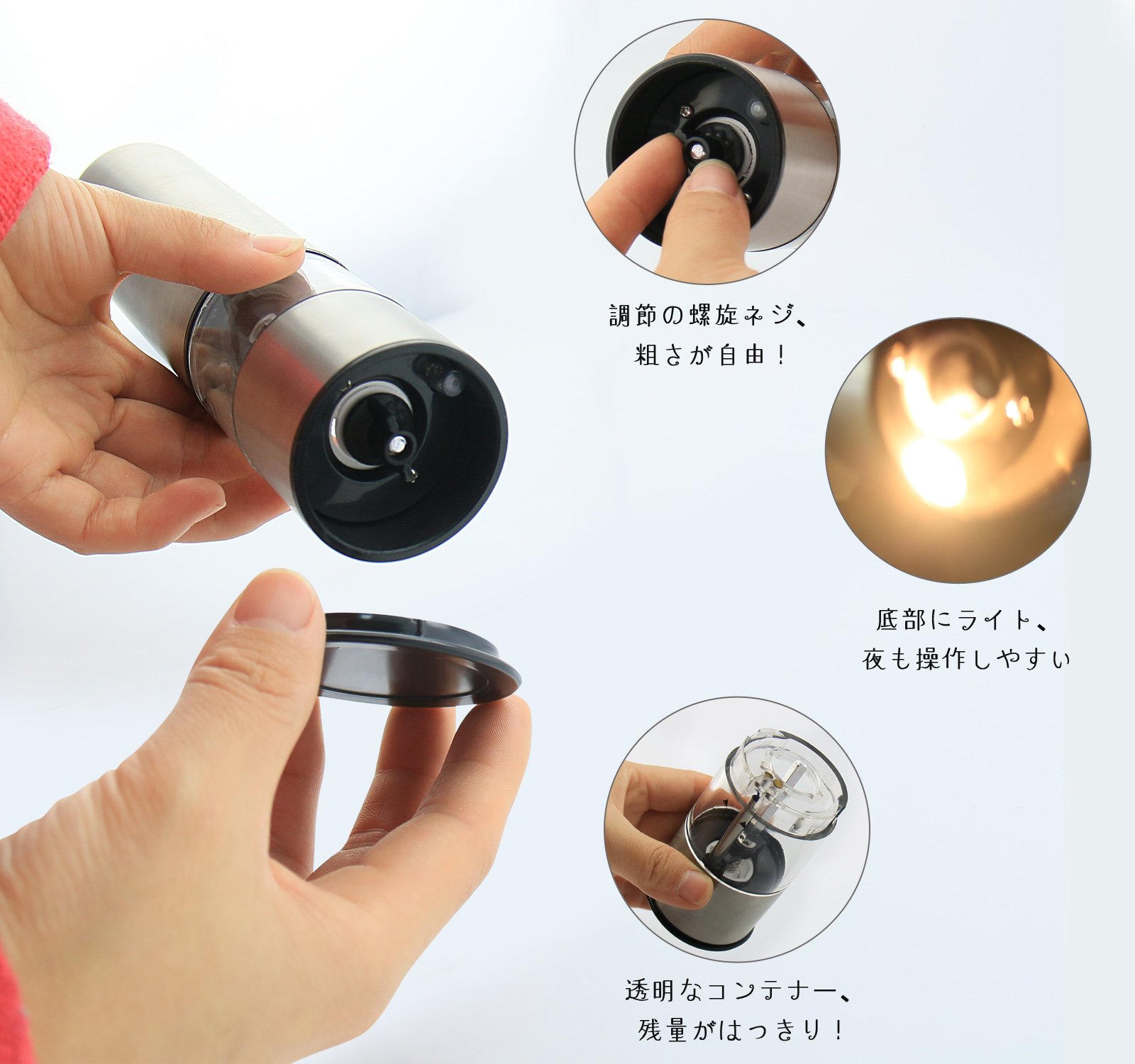 調節の螺旋ネジ、
粗さが自由！

底部にライト、
夜も操作しやすい

透明なコンテナー、
残量がはっきり！