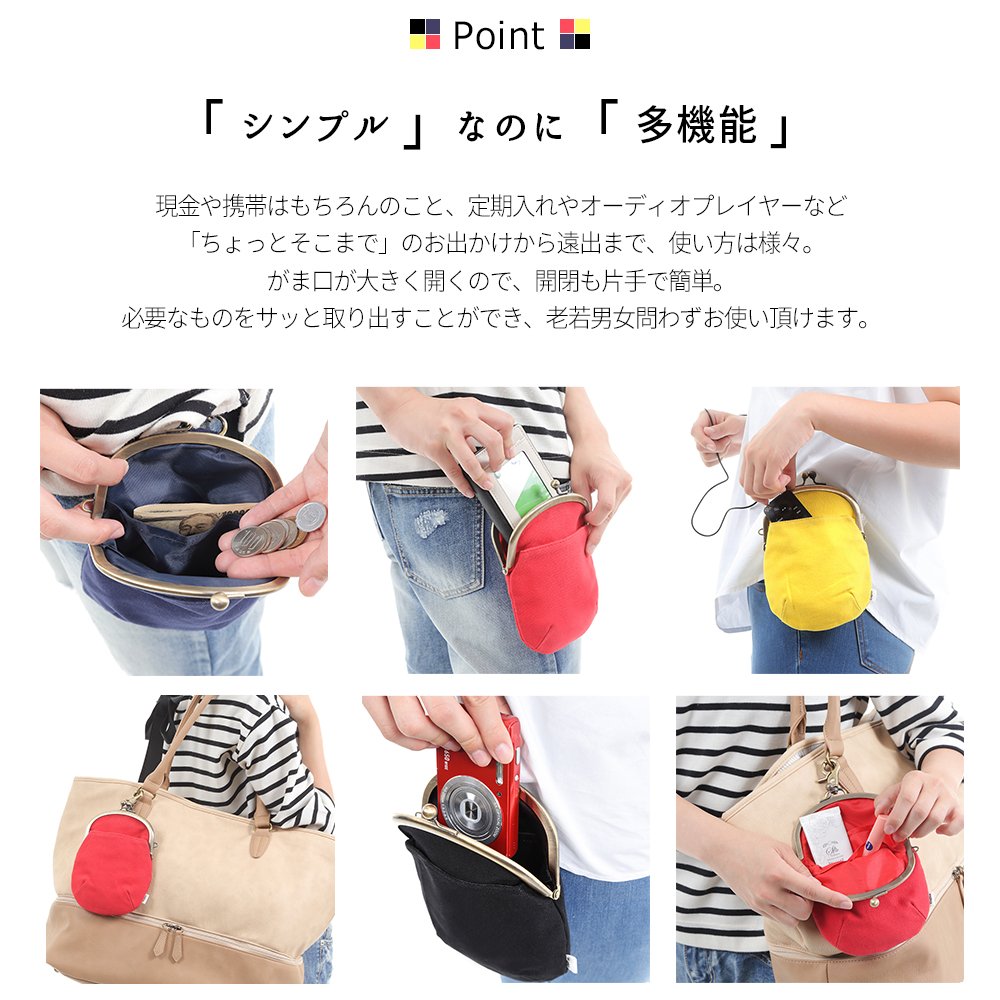 Point

「シンプル」なのに「多機能」

現金や携帯はもちろんのこと、定期入れやオーディオプレイヤーなど
「ちょっとそこまで」のお出かけから遠出まで、使い方は様々。
がま口が大きく開くので、開閉も片手で簡単。
必要なものをサッと取り出すことができ、老若男女問わずお使い頂けます。