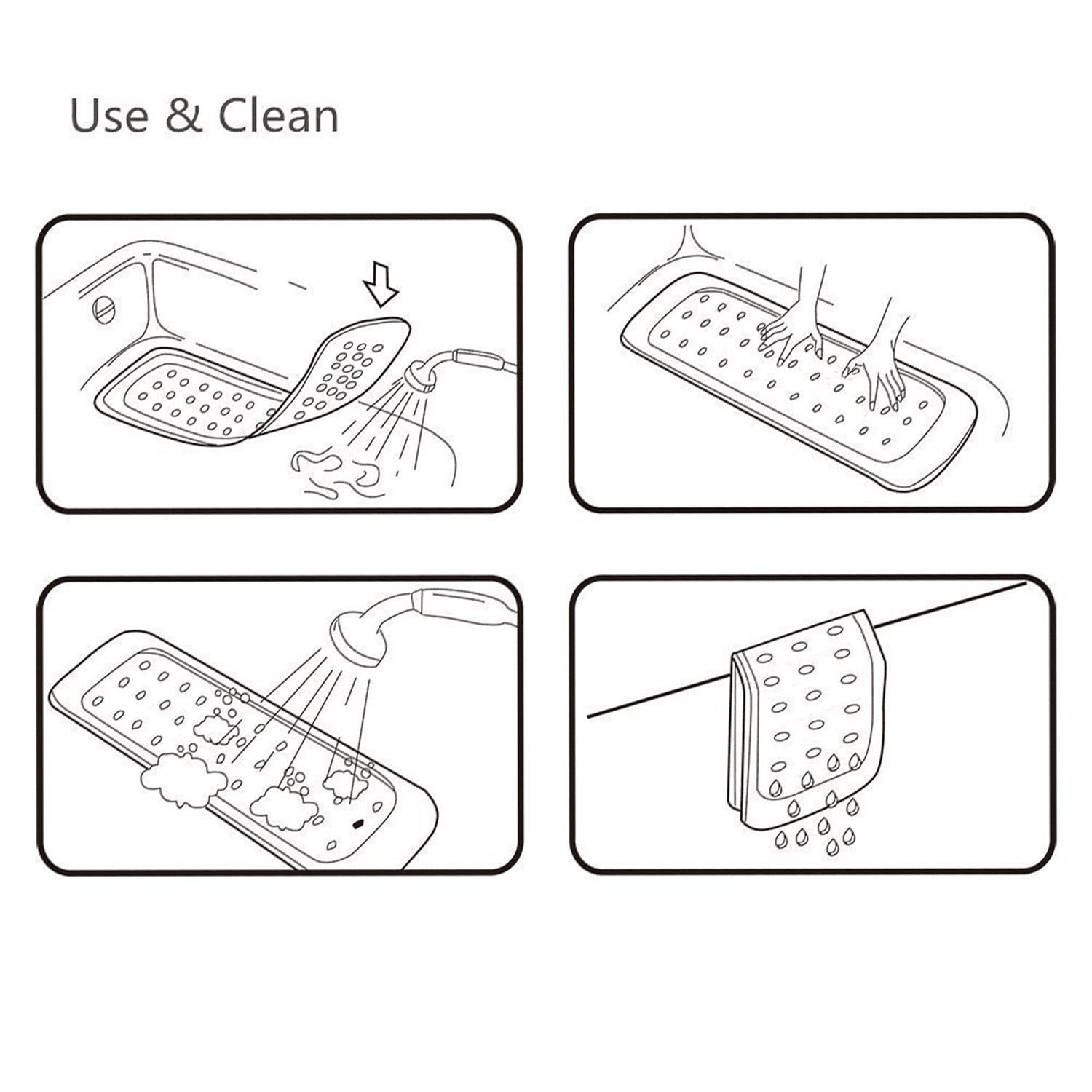 Use & Clean