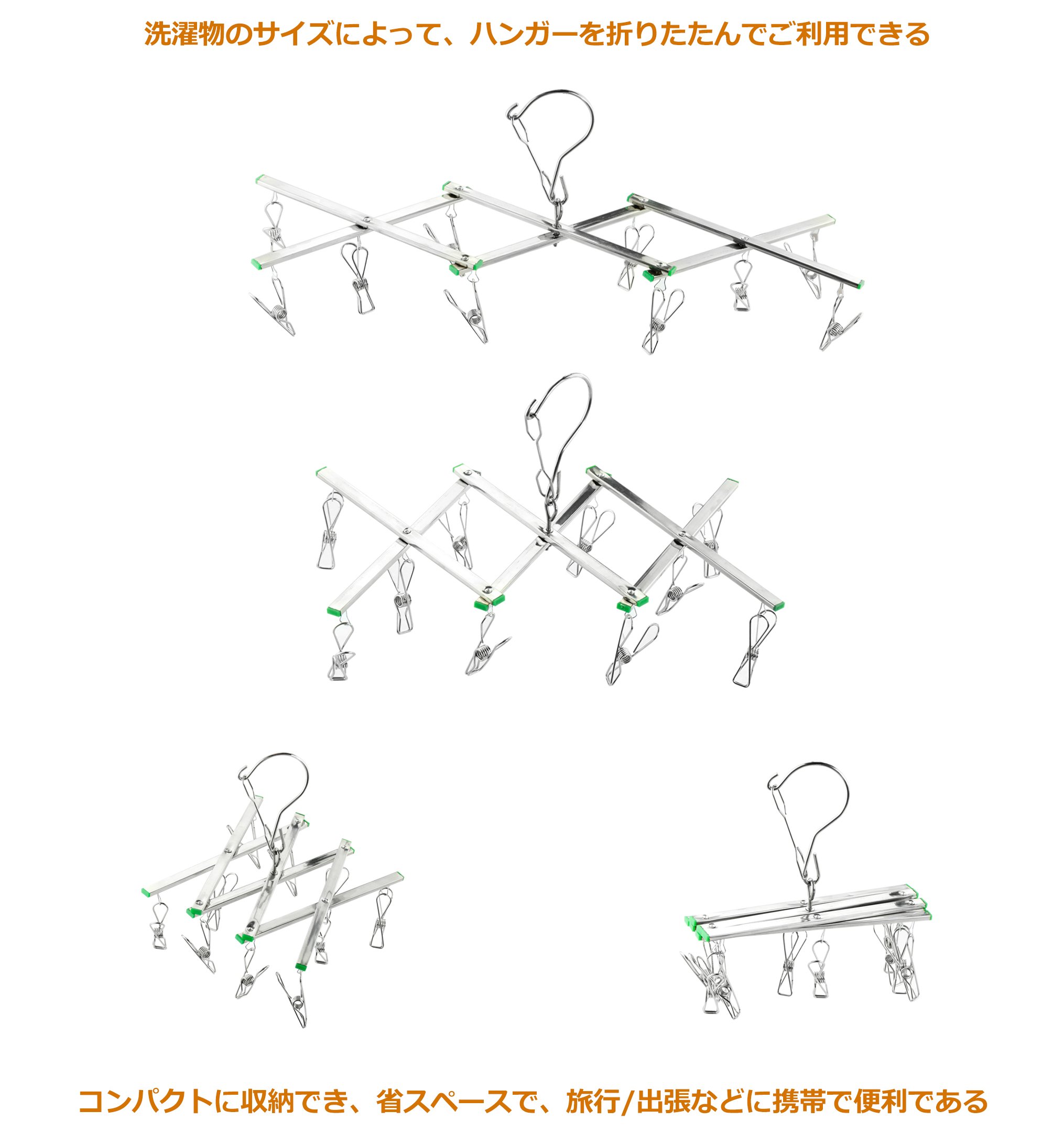 洗濯物のサイズによって、ハンガーを折りたたんでご利用できる

コンパクトに収納でき、省スペースで、旅行/出張などに携帯で便利である