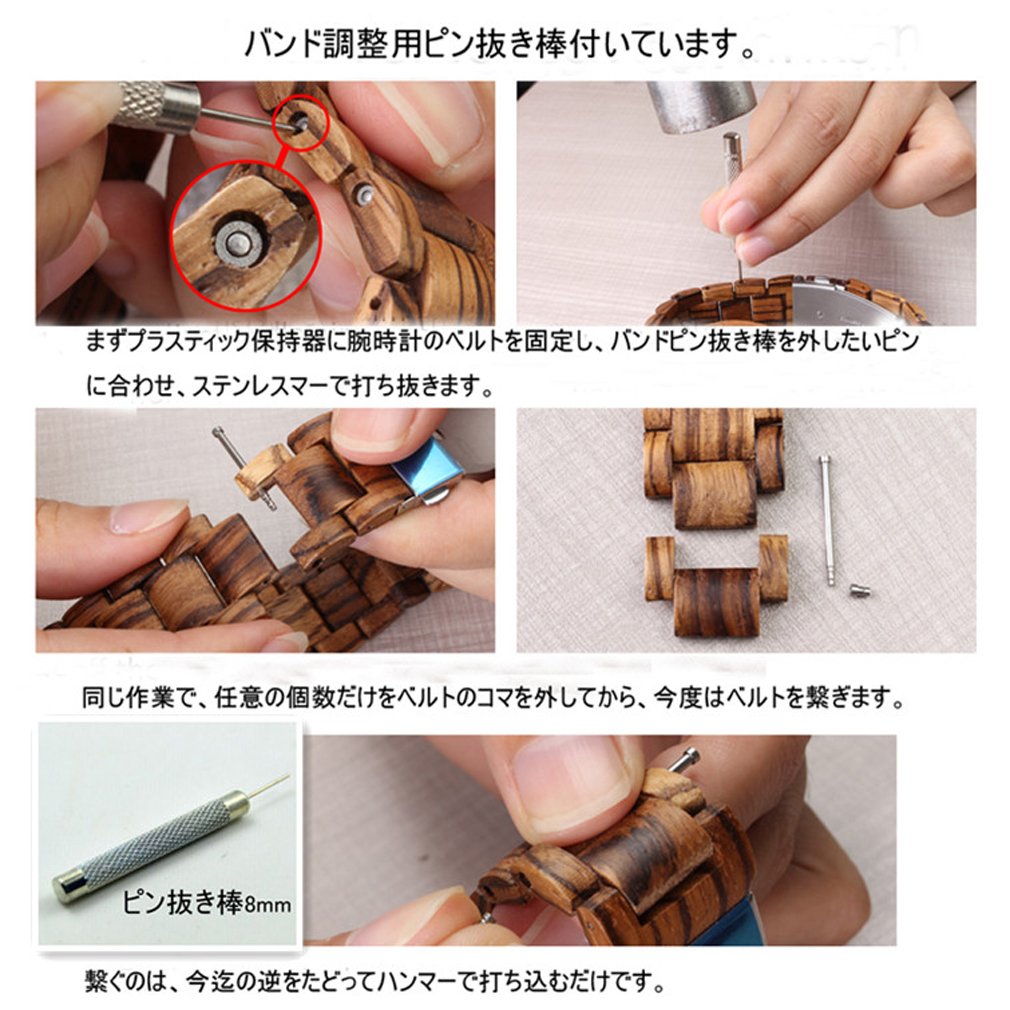 バンド調整用ピン抜き棒付いています。

まずプラスティック保持器に腕時計のベルトを固定し、バンドピン抜き棒を外したいピンに合わせ、ステンレスマーで打ち抜きます。

同じ作業で、任意の個数だけをベルトのコマを外してから、今度はベルトを繋ぎます。

ピン抜き棒8mm

繋ぐのは、今迄の逆をたどってハンマーで打ち込むだけです。