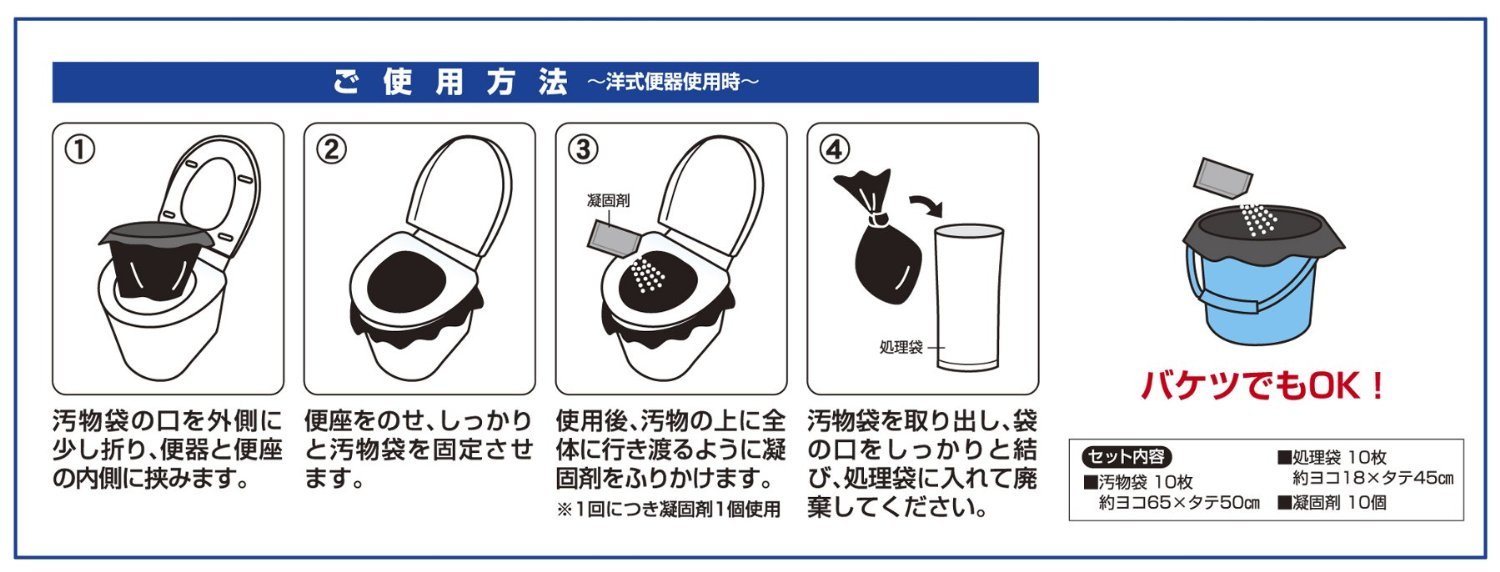 ご使用方法 ～洋式便器使用時～

①

汚物袋の口を外側に少し折り、便器と便座の内側に挟みます。

②

便座をのせ、しっかりと汚物袋を固定させます。

③

凝固剤

使用後、汚物の上に全体に行き渡るように凝固剤をふりかけます。

※1回につき凝固剤1個使用

④

処理袋

汚物袋を取り出し、袋の口をしっかりと結び、処理袋に入れて廃棄してください。

バケツでもOK！

セット内容
■汚物袋 10枚
約ヨコ65×タテ50㎝
■処理袋 10枚
約ヨコ18×タテ45㎝
■凝固剤 10個