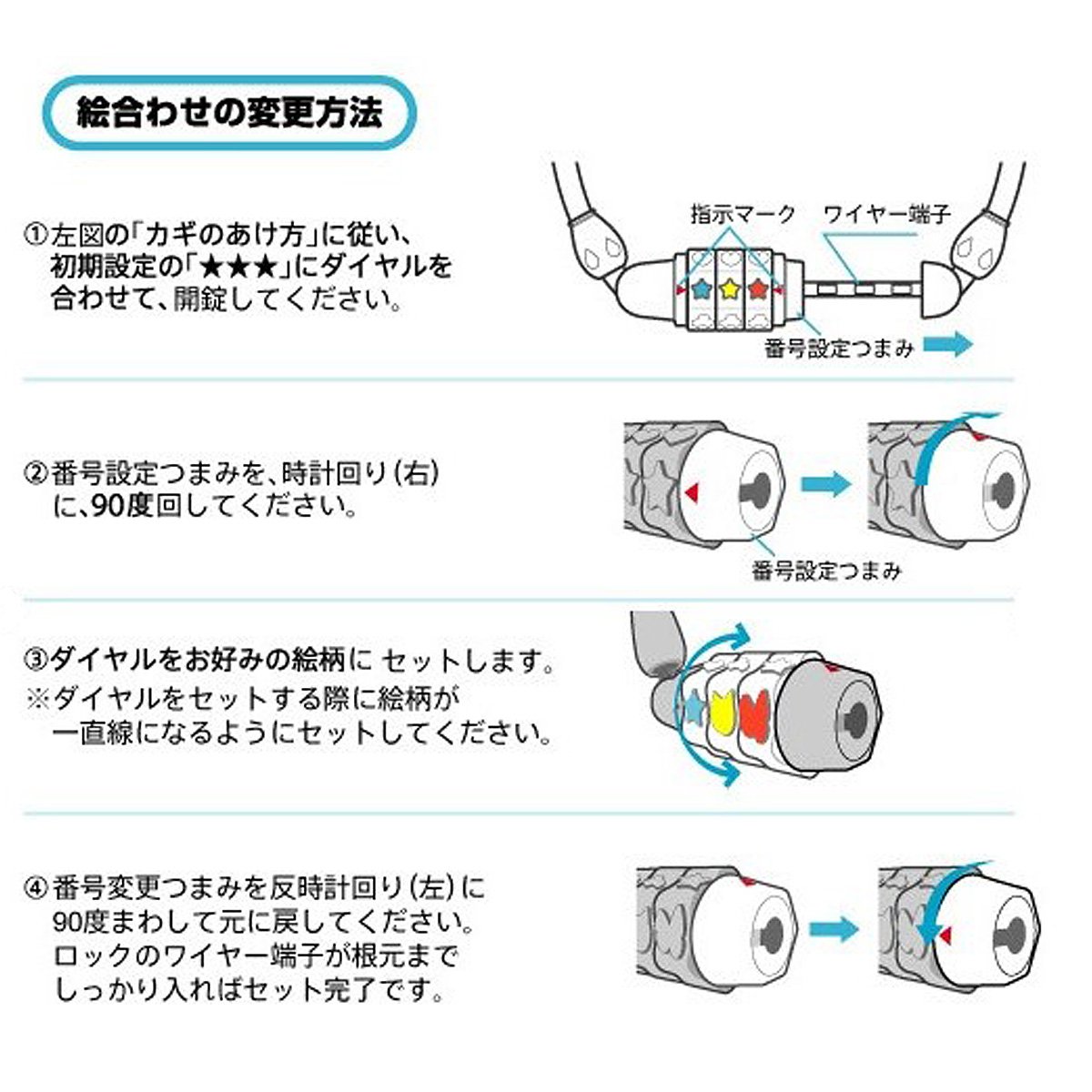 絵合わせの変更方法

①左図の「カギのあけ方」に従い、初期設定の「★★★」にダイヤルを合わせて、開錠してください。

指示マーク
ワイヤー端子
番号設定つまみ

②番号設定つまみを、時計回り（右）に、90度回してください。

番号設定つまみ

③ダイヤルをお好みの絵柄に セットします。
※ダイヤルをセットする際に絵柄が一直線になるようにセットしてください。

④番号変更つまみを反時計回り（左）に90度まわして元に戻してください。ロックのワイヤー端子が根元までしっかり入ればセット完了です。