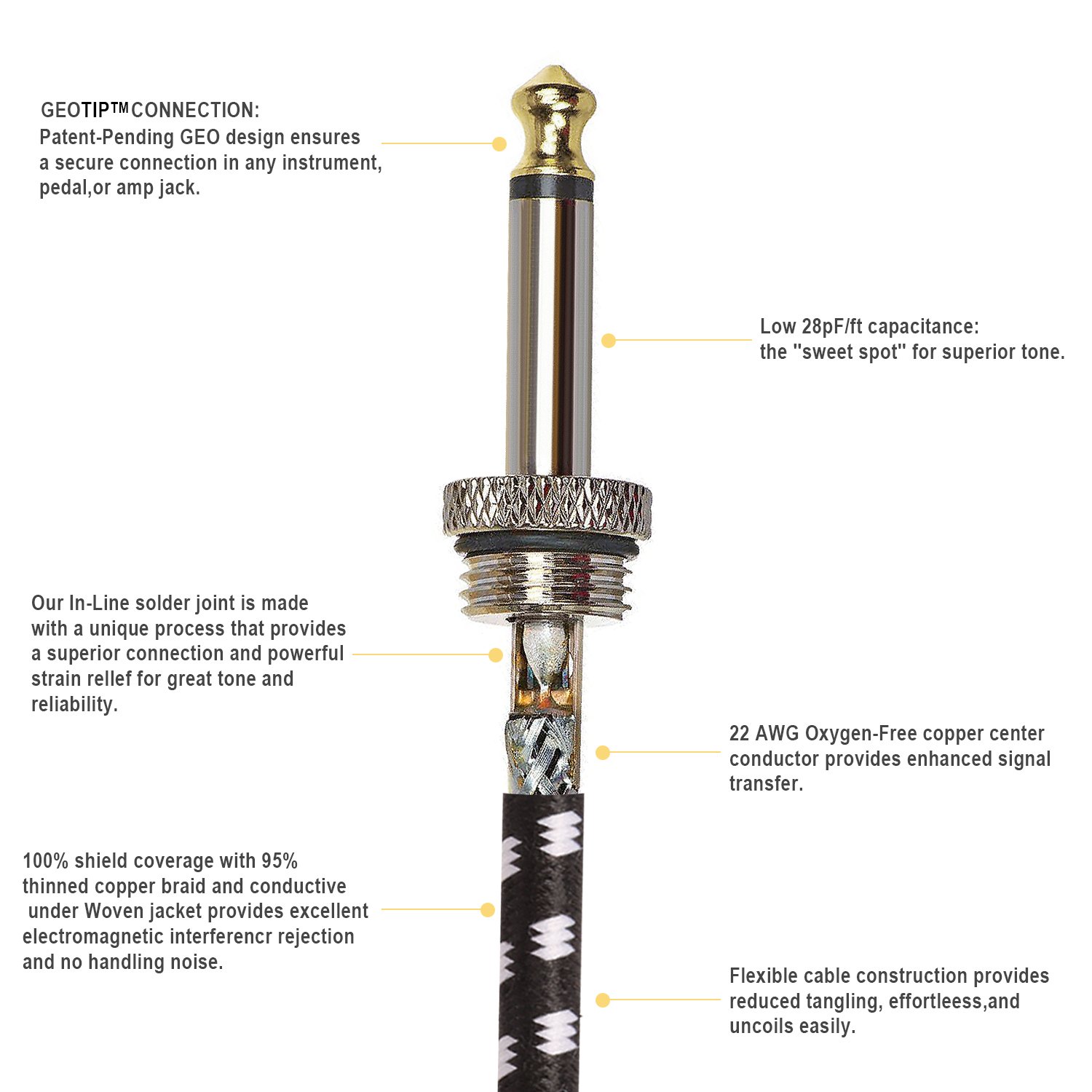 GEOTIP™CONNECTION:
Patent-Pending GEO design ensures a secure connection in any instrument, pedal,or amp jack.

Low 28pF/ft capacitance:
the "sweet spot" for superior tone.

Our In-Line solder joint is made with a unique process that provides a superior connection and powerful strain rellef for great tone and reliability.

22 AWG Oxygen-Free copper center conductor provides enhanced signal transfer.

100% shield coverage with 95% thinned copper braid and conductive under Woven jacket provides excellent electromagnetic interferencr rejection and no handling noise.

Flexible cable construction provides reduced tangling, effortleess,and uncoils easily.