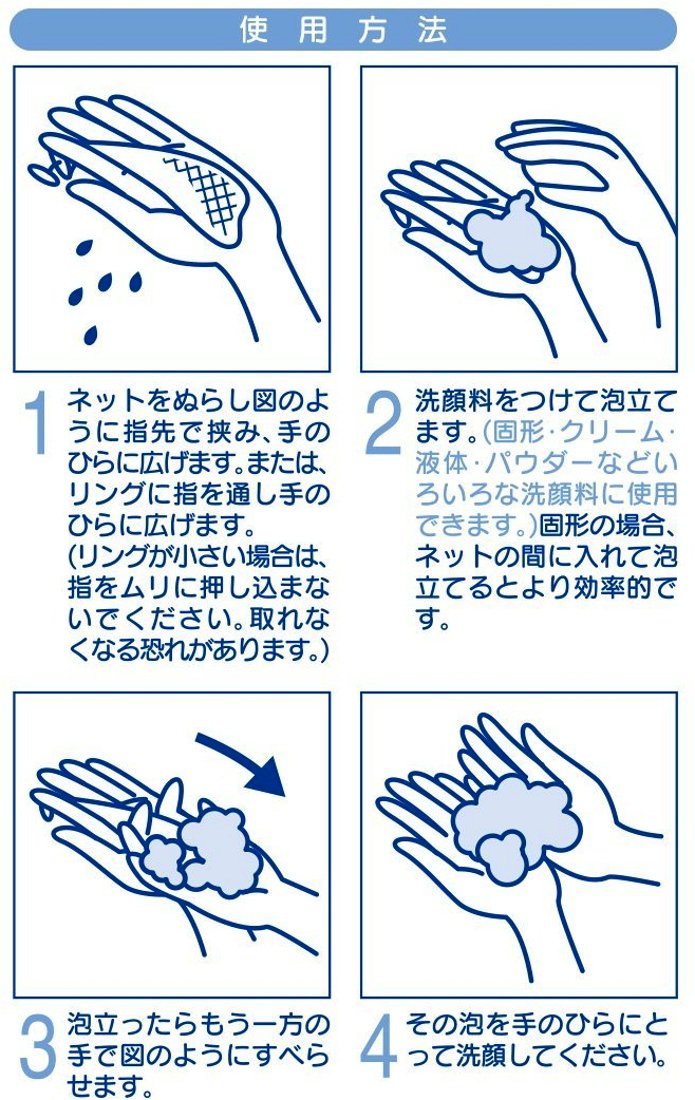 使用方法

1 ネットをぬらし図のように指先で挟み、手のひらに広げます。または、リングに指を通し手のひらに広げます。
(リングが小さい場合は、指をムリに押し込まないでください。取れなくなる恐れがあります。)

2 洗顔料をつけて泡立てます。(固形・クリーム・液体・パウダーなどいろいろな洗顔料に使用できます。)固形の場合、ネットの間に入れて泡立てるとより効率的です。

3 泡立ったらもう一方の手で図のようにすべらせます。

4 その泡を手のひらにとって洗顔してください。