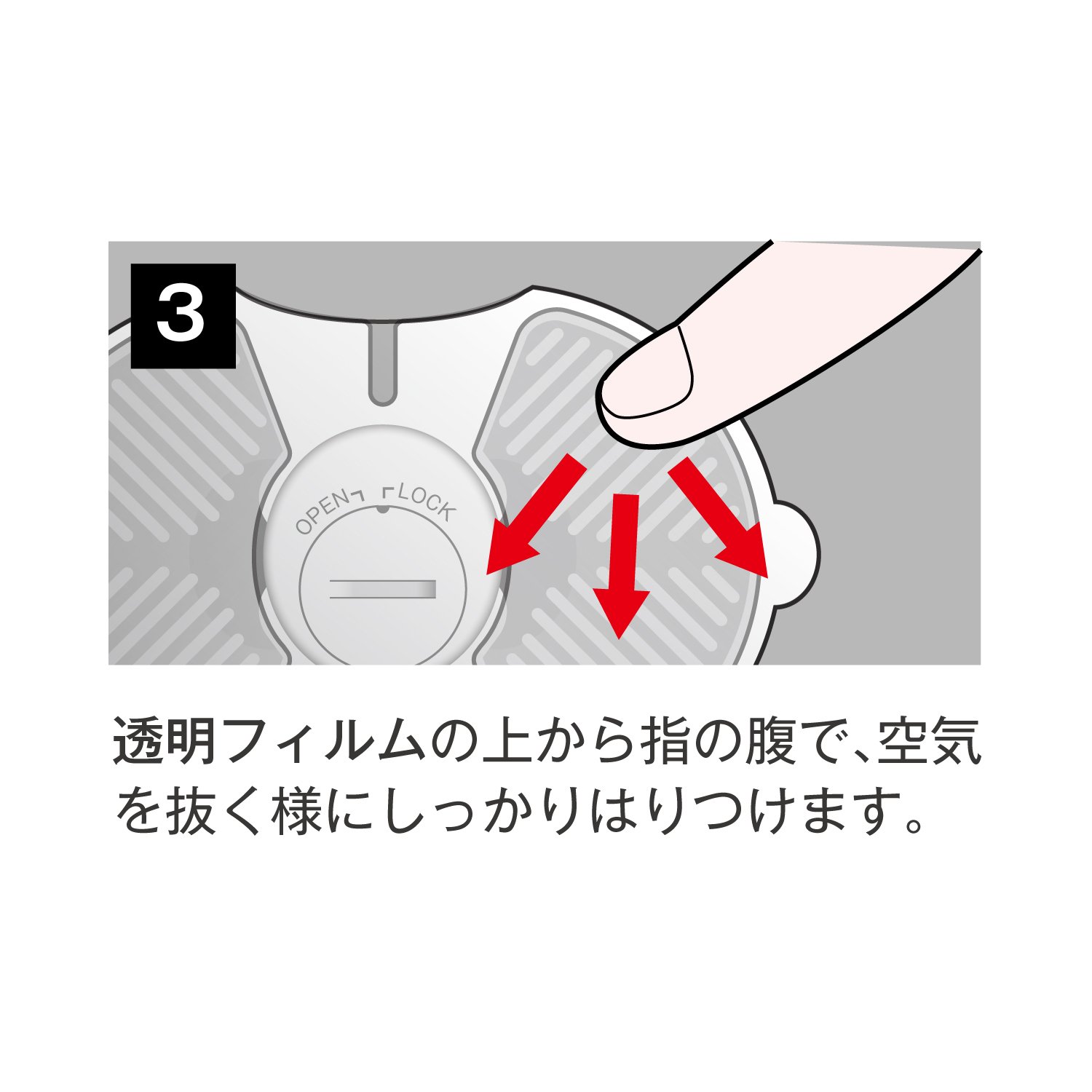 3

OPEN LOCK

透明フィルムの上から指の腹で、空気を抜く様にしっかりはりつけます。