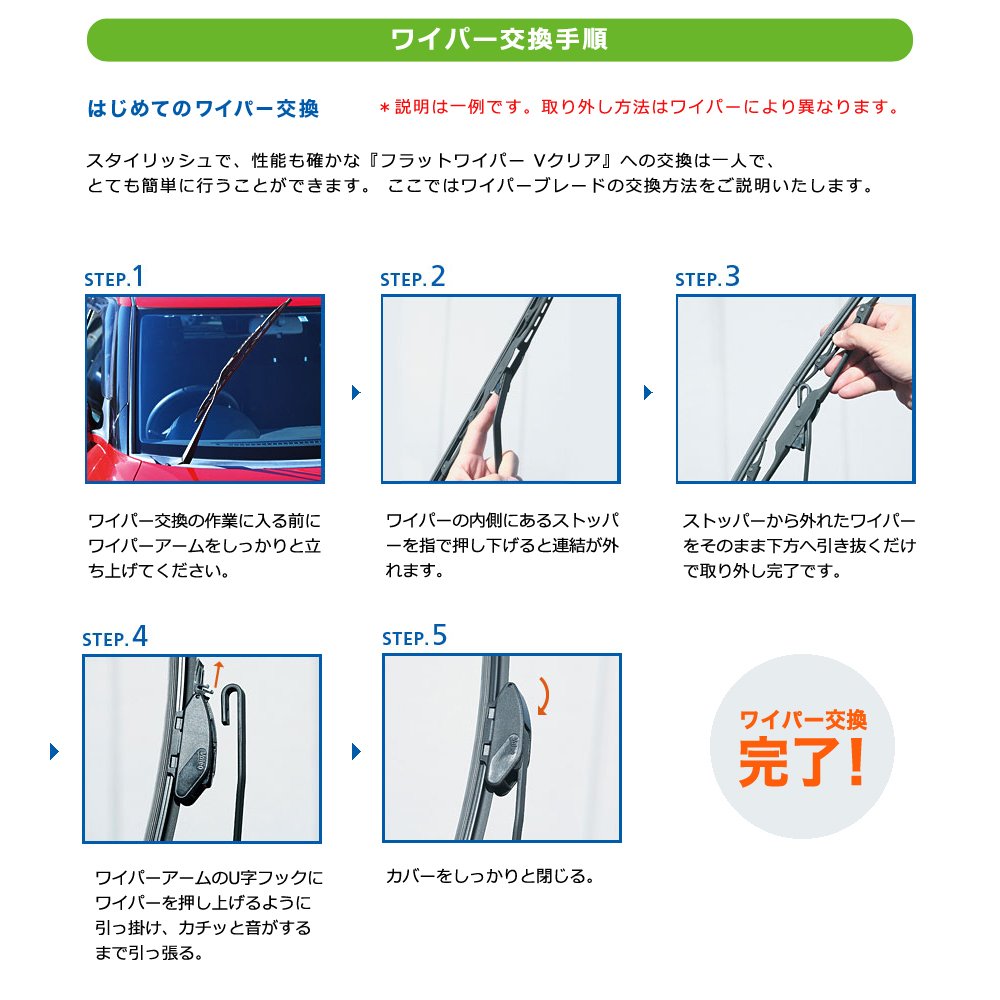 ワイパー交換手順

はじめてのワイパー交換

＊説明は一例です。取り外し方法はワイパーにより異なります。

スタイリッシュで、性能も確かな『フラットワイパー Vクリア』への交換は一人で、とても簡単に行うことができます。 ここではワイパーブレードの交換方法をご説明いたします。

STEP.1

ワイパー交換の作業に入る前にワイパーアームをしっかりと立ち上げてください。

STEP.2

ワイパーの内側にあるストッパーを指で押し下げると連結が外れます。

STEP.3

ストッパーから外れたワイパーをそのまま下方へ引き抜くだけで取り外し完了です。

STEP.4

ワイパーアームのU字フックにワイパーを押し上げるように引っ掛け、カチッと音がするまで引っ張る。

STEP.5

カバーをしっかりと閉じる。

ワイパー交換
完了!